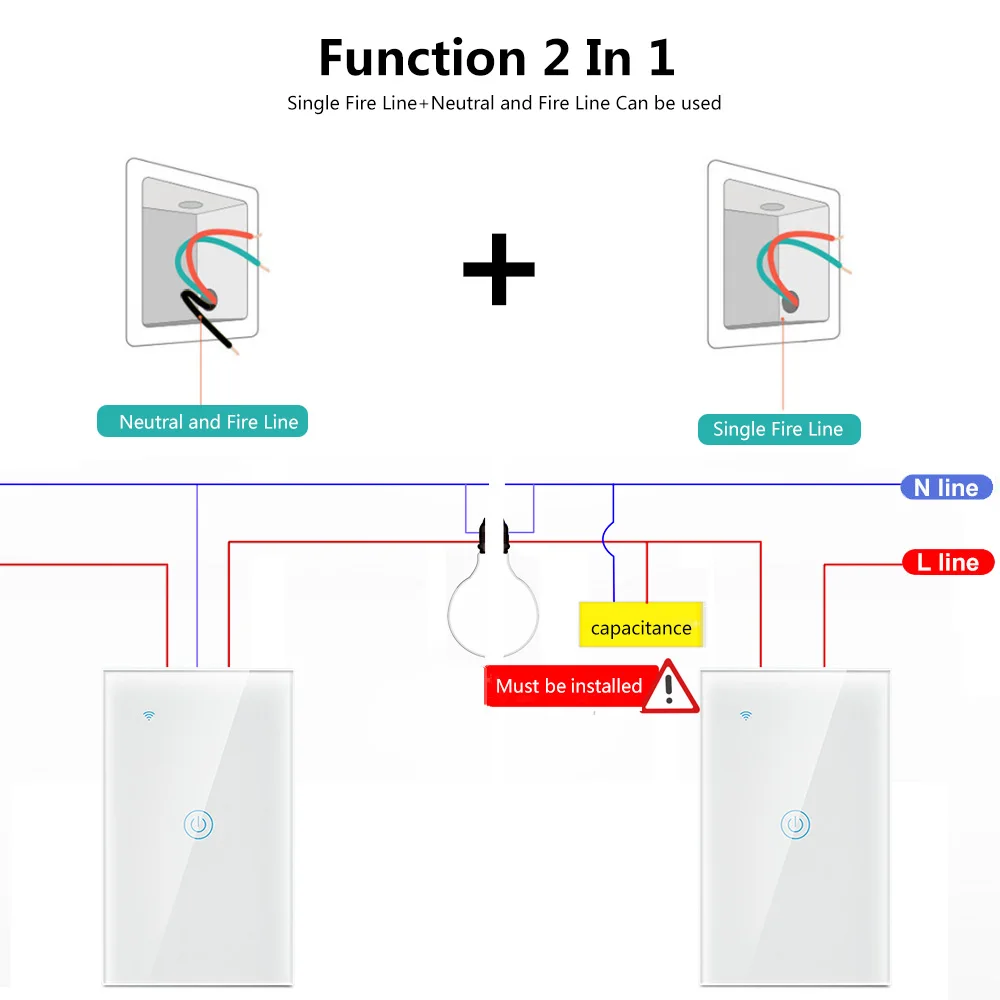 Function 2 In 1

Single Fire Line+Neutral and Fire Line Can be used

+

Neutral and Fire Line

Single Fire Line

N line

L line

capacitance

Must be installed