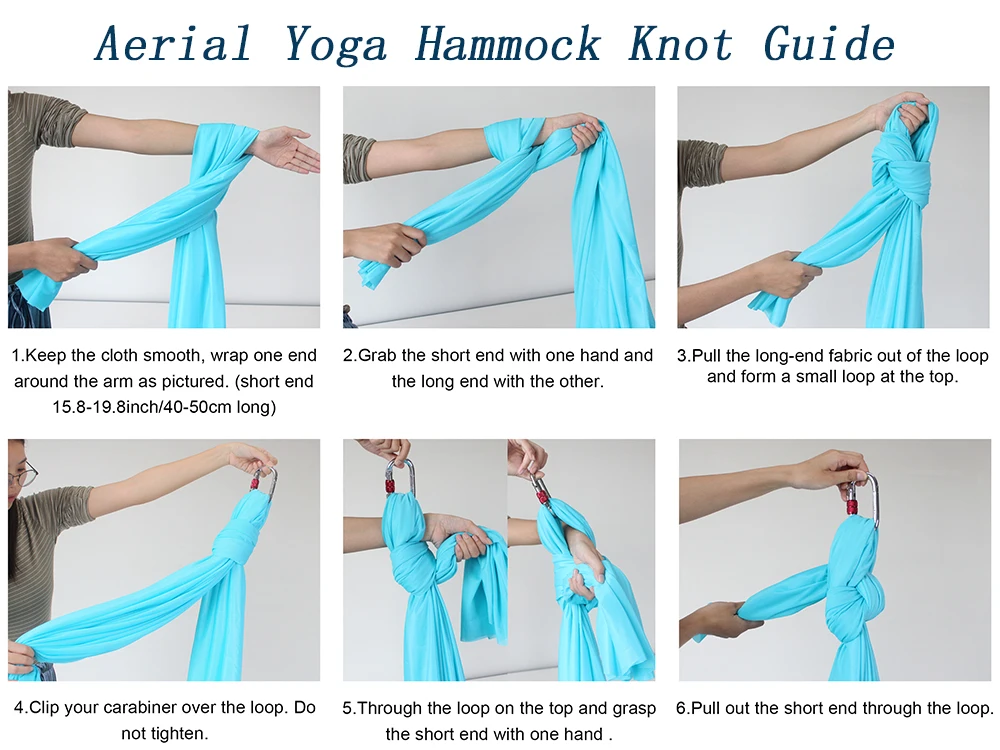 Aerial Yoga Hammock Knot Guide

1.Keep the cloth smooth, wrap one end around the arm as pictured. (short end 15.8-19.8inch/40-50cm long)

2.Grab the short end with one hand and the long end with the other.

3.Pull the long-end fabric out of the loop and form a small loop at the top.

4.Clip your carabiner over the loop. Do not tighten.

5.Through the loop on the top and grasp the short end with one hand .

6.Pull out the short end through the loop.