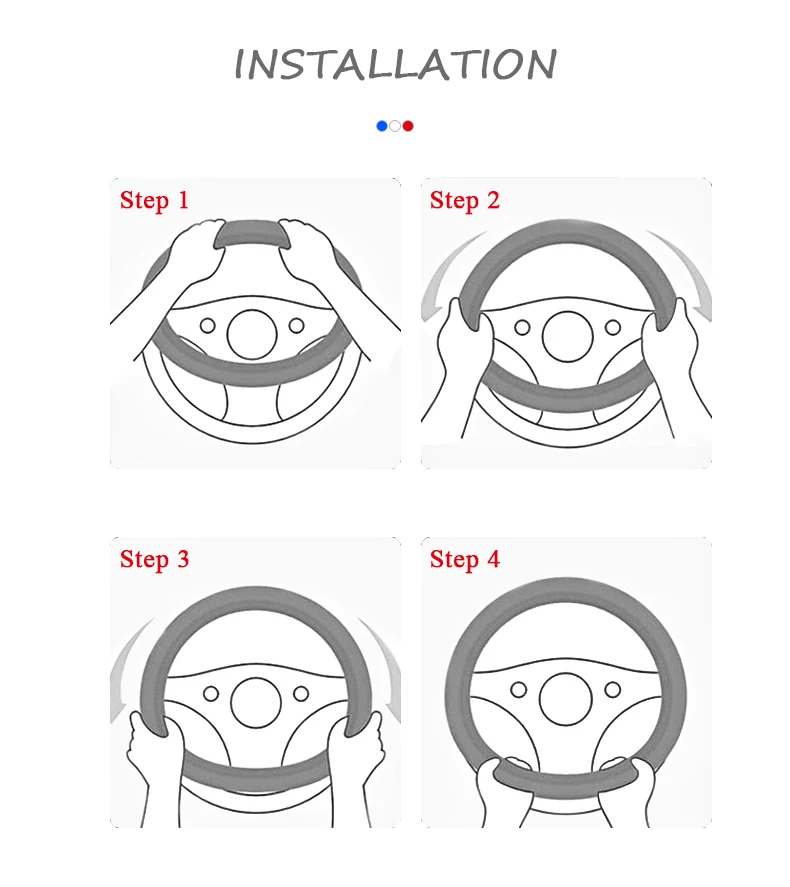 INSTALLATION

Step 1

Step 2

Step 3

Step 4