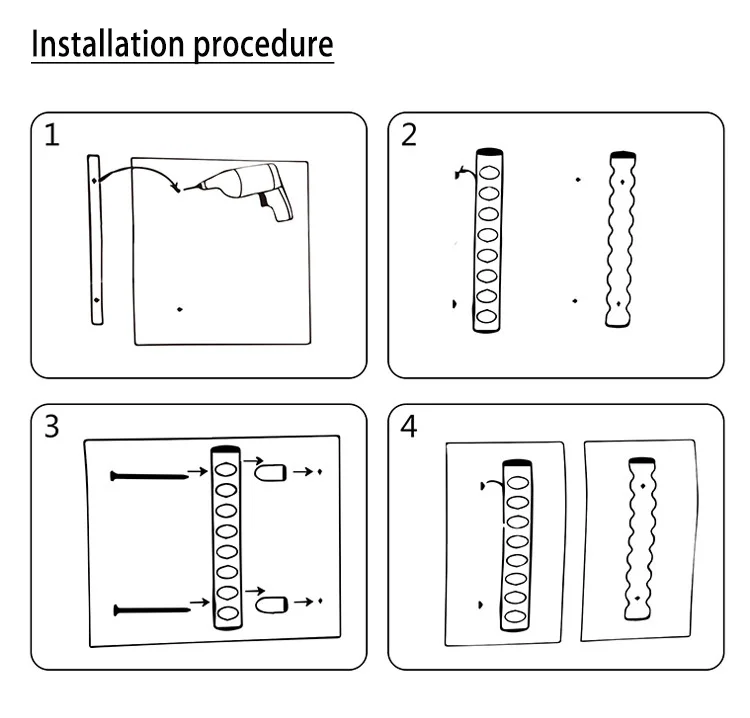 Installation procedure

1

2

3

4