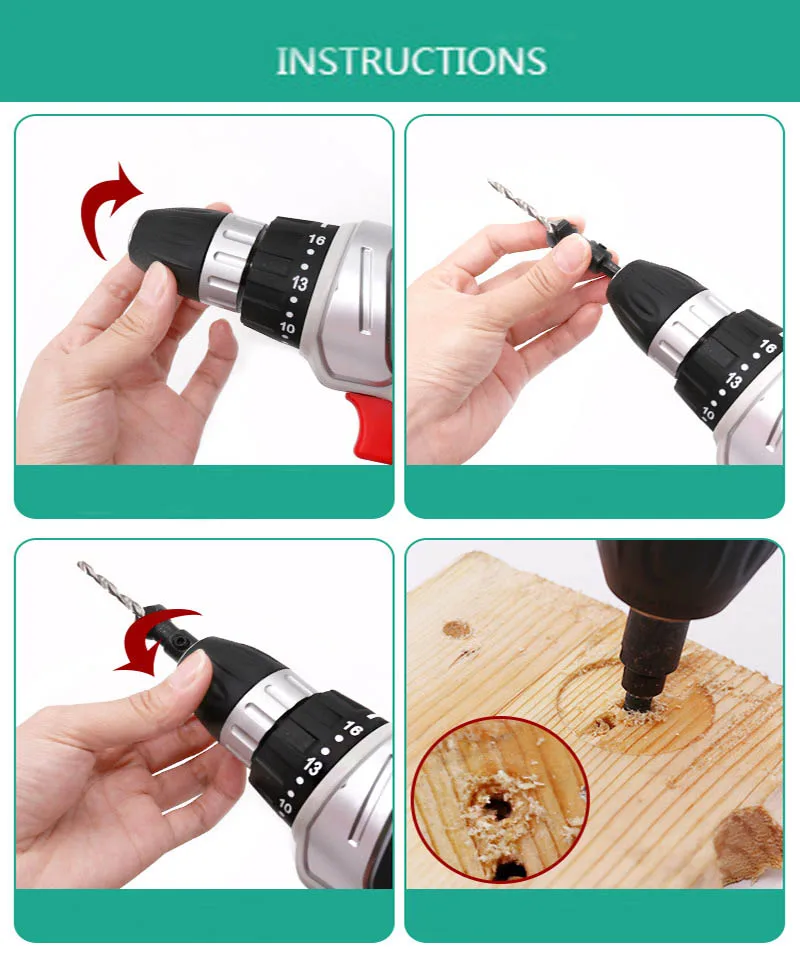 INSTRUCTIONS

16
13
10

16
13
10

16
13
10