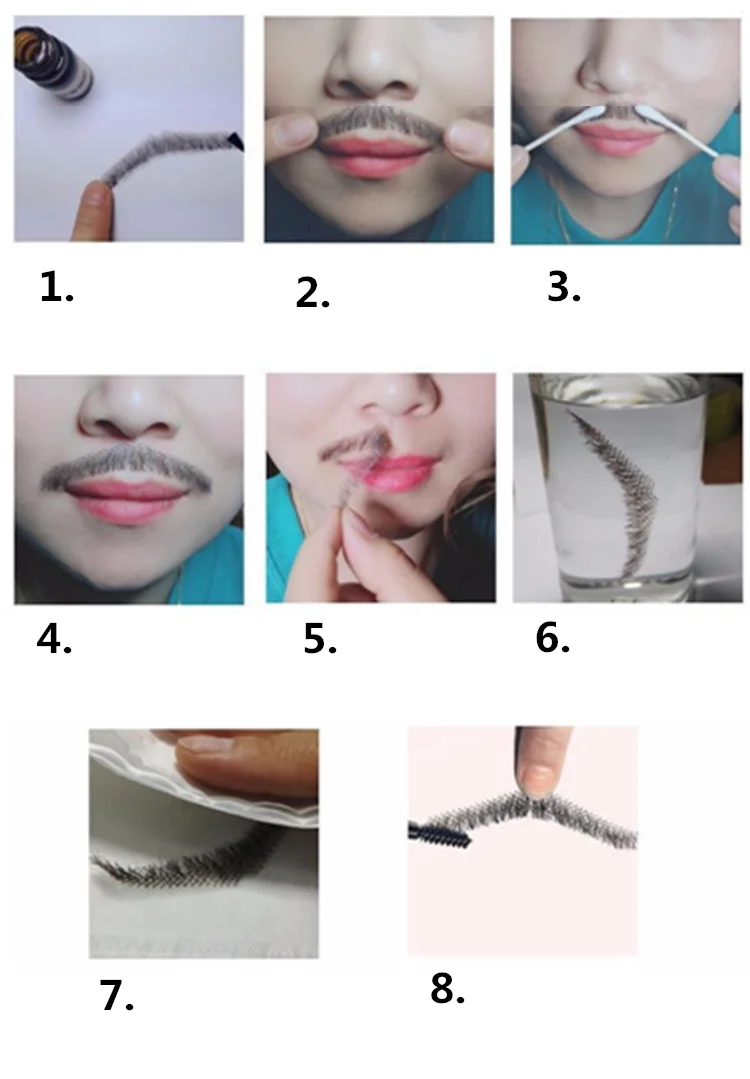 1.

2.

3.

4.

5.

6.

7.

8.