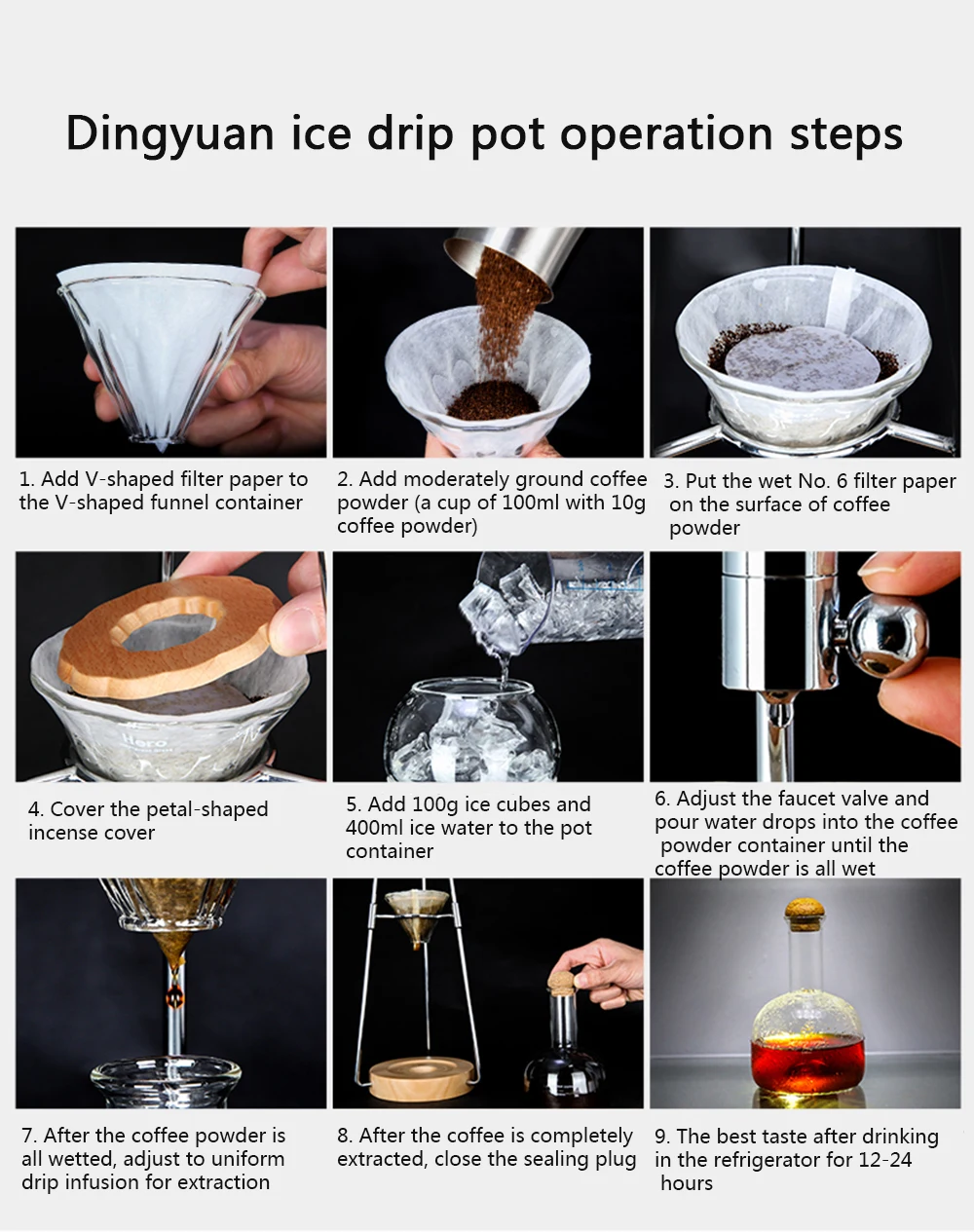 Dingyuan ice drip pot operation steps

1. Add V-shaped filter paper to the V-shaped funnel container

2. Add moderately ground coffee powder (a cup of 100ml with 10g coffee powder)

3. Put the wet No. 6 filter paper on the surface of coffee powder

Hero

4. Cover the petal-shaped incense cover

5. Add 100g ice cubes and 400ml ice water to the pot container

6. Adjust the faucet valve and pour water drops into the coffee powder container until the coffee powder is all wet

7. After the coffee powder is all wetted, adjust to uniform drip infusion for extraction

8. After the coffee is completely extracted, close the sealing plug

9. The best taste after drinking in the refrigerator for 12-24 hours