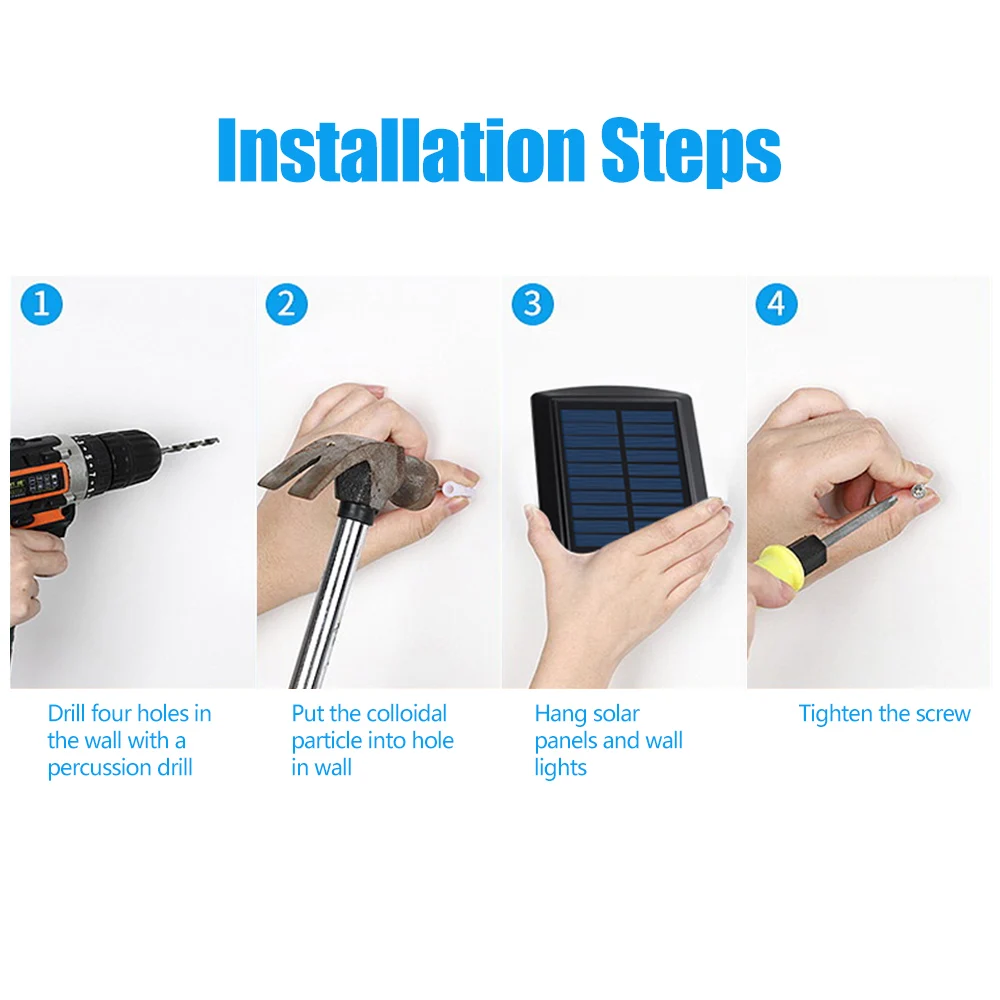 Installation Steps

1

Drill four holes in the wall with a percussion drill

2

Put the colloidal particle into hole in wall

3

Hang solar panels and wall lights

4

Tighten the screw