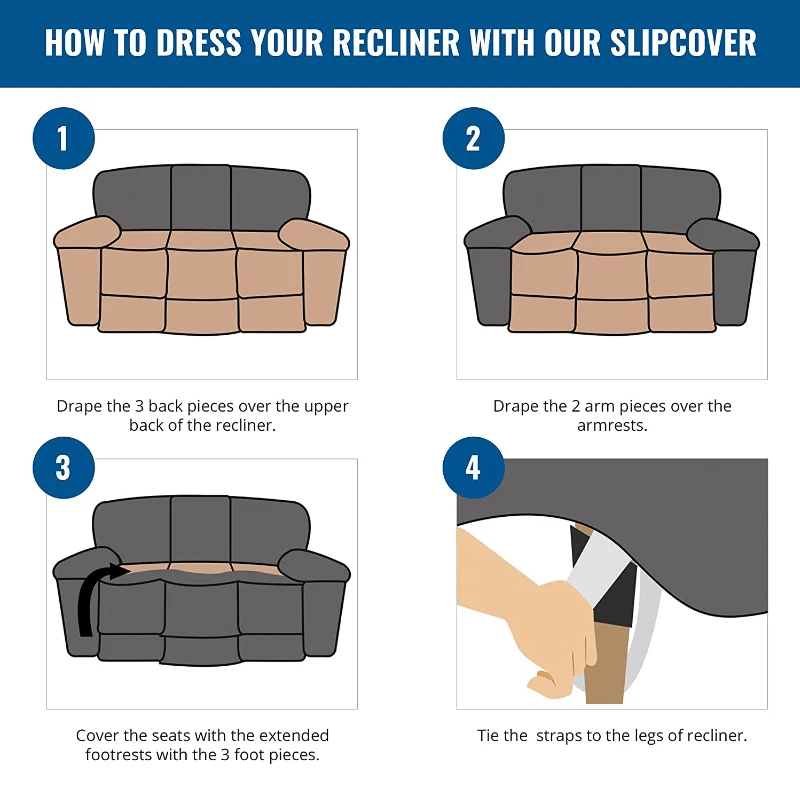 HOW TO DRESS YOUR RECLINER WITH OUR SLIPCOVER

1

Drape the 3 back pieces over the upper back of the recliner.

2

Drape the 2 arm pieces over the armrests.

3

Cover the seats with the extended footrests with the 3 foot pieces.

4

Tie the  straps to the legs of recliner.