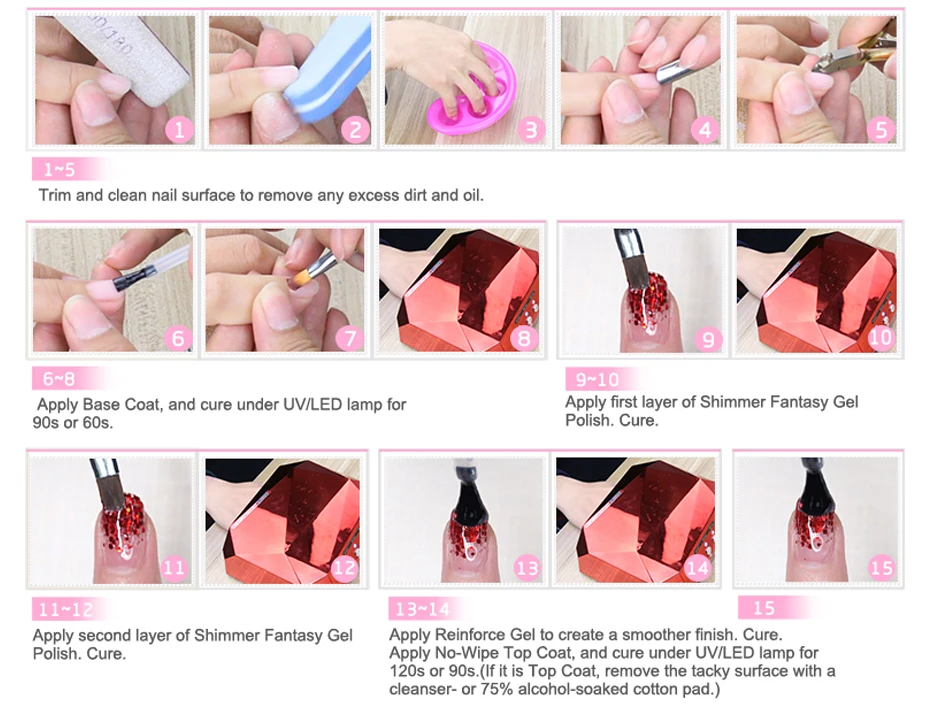 1 2 3 4 5

1~5
Trim and clean nail surface to remove any excess dirt and oil.

6 7 8 9 10

6~8
Apply Base Coat, and cure under UV/LED lamp for 90s or 60s.

9~10
Apply first layer of Shimmer Fantasy Gel Polish. Cure.

11 12 13 14 15

11~12
Apply second layer of Shimmer Fantasy Gel Polish. Cure.

13~14
Apply Reinforce Gel to create a smoother finish. Cure.
Apply No-Wipe Top Coat, and cure under UV/LED lamp for 120s or 90s.(If it is Top Coat, remove the tacky surface with a cleanser- or 75% alcohol-soaked cotton pad.)

15