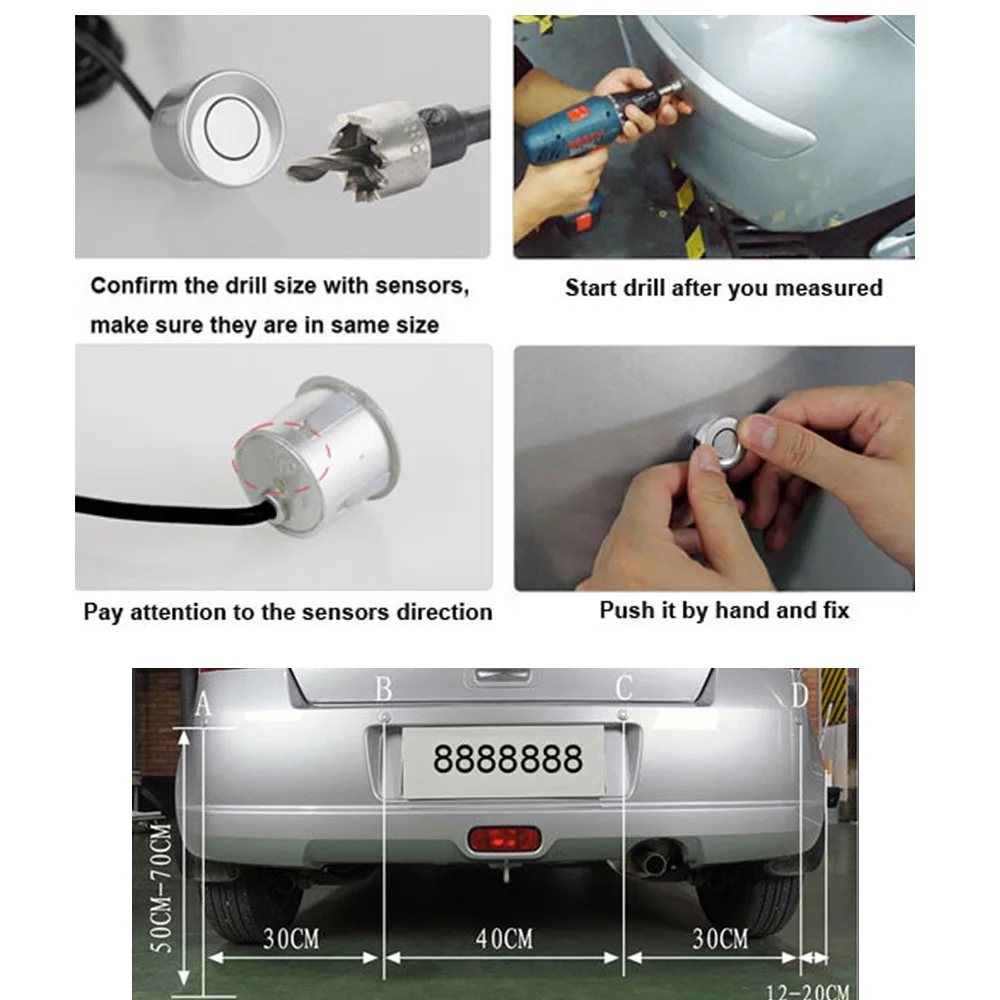 Confirm the drill size with sensors, make sure they are in same size

Start drill after you measured

Pay attention to the sensors direction

Push it by hand and fix

A
B
C
D
8888888
50CM-70CM
30CM
40CM
30CM
12-20CM