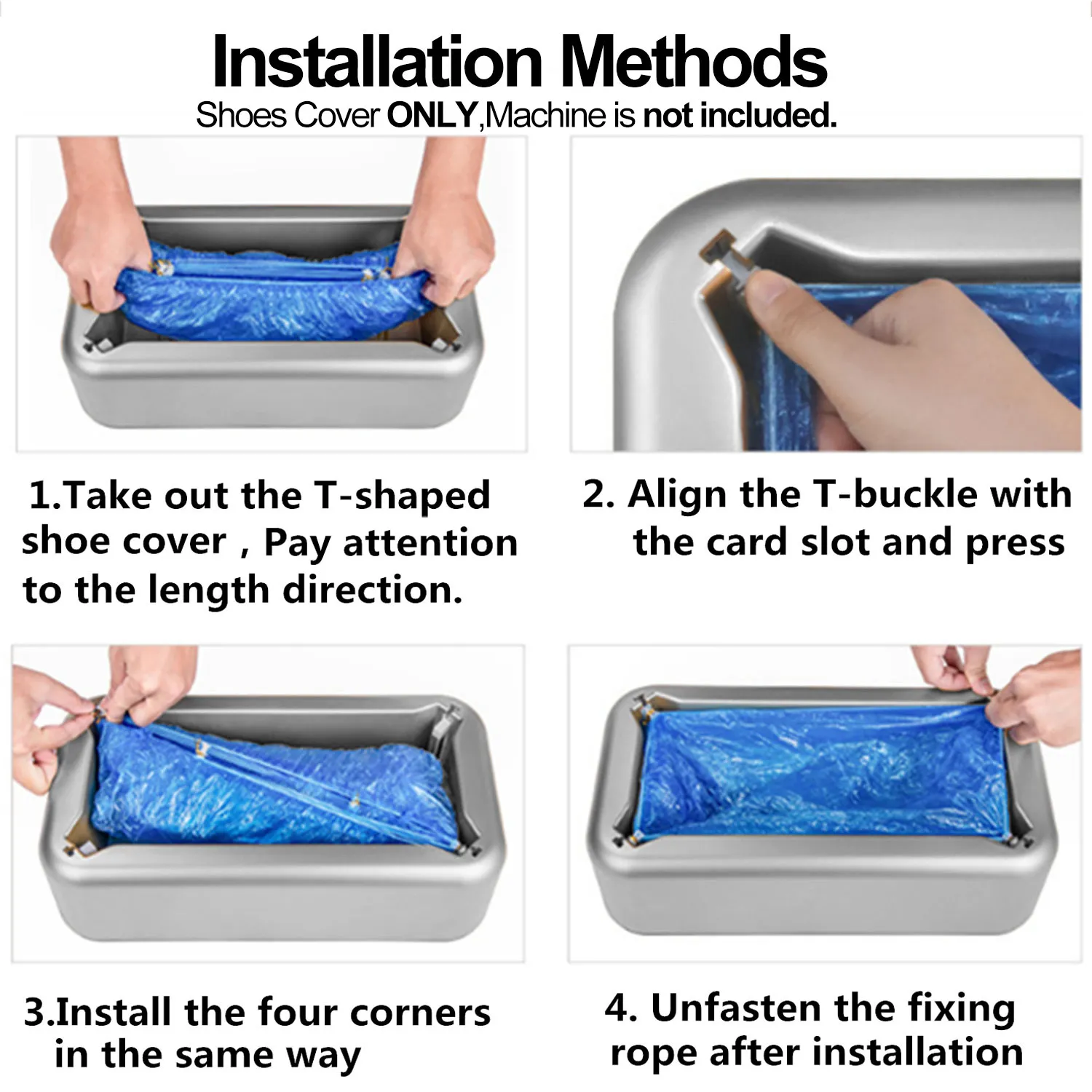 Installation Methods
Shoes Cover ONLY,Machine is not included.

1.Take out the T-shaped shoe cover , Pay attention to the length direction.

2. Align the T-buckle with the card slot and press

3.Install the four corners in the same way

4. Unfasten the fixing rope after installation