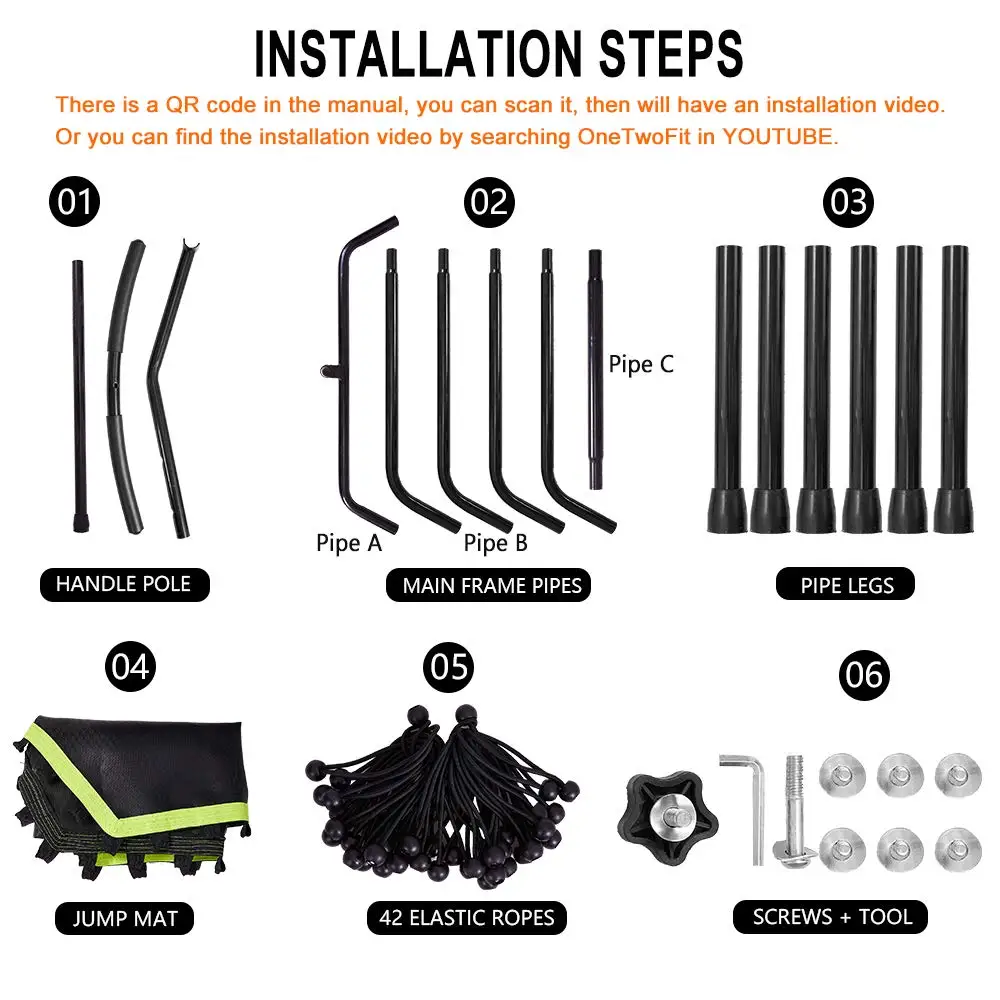 INSTALLATION STEPS

There is a QR code in the manual, you can scan it, then will have an installation video. Or you can find the installation video by searching OneTwoFit in YOUTUBE.

01

HANDLE POLE

02

Pipe A

Pipe B

Pipe C

MAIN FRAME PIPES

03

PIPE LEGS

04

JUMP MAT

05

42 ELASTIC ROPES

06

SCREWS + TOOL