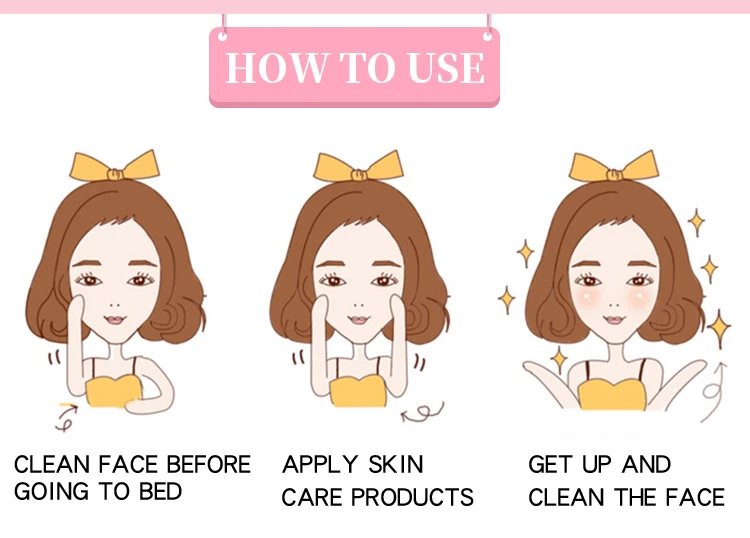 HOW TO USE

CLEAN FACE BEFORE GOING TO BED

APPLY SKIN CARE PRODUCTS

GET UP AND CLEAN THE FACE