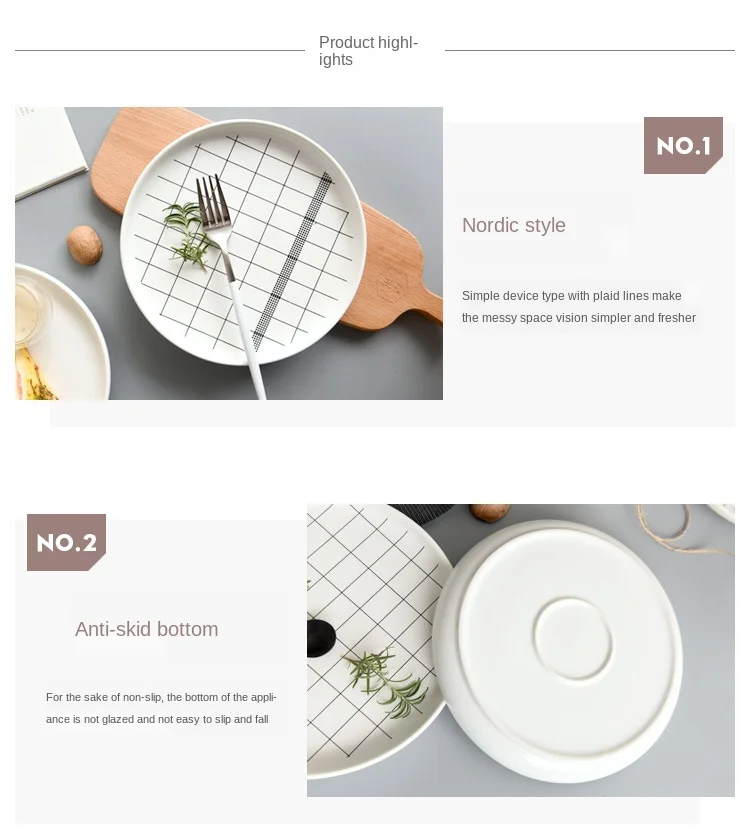 Product highlights

NO.1

Nordic style

Simple device type with plaid lines make the messy space vision simpler and fresher

NO.2

Anti-skid bottom

For the sake of non-slip, the bottom of the appliance is not glazed and not easy to slip and fall