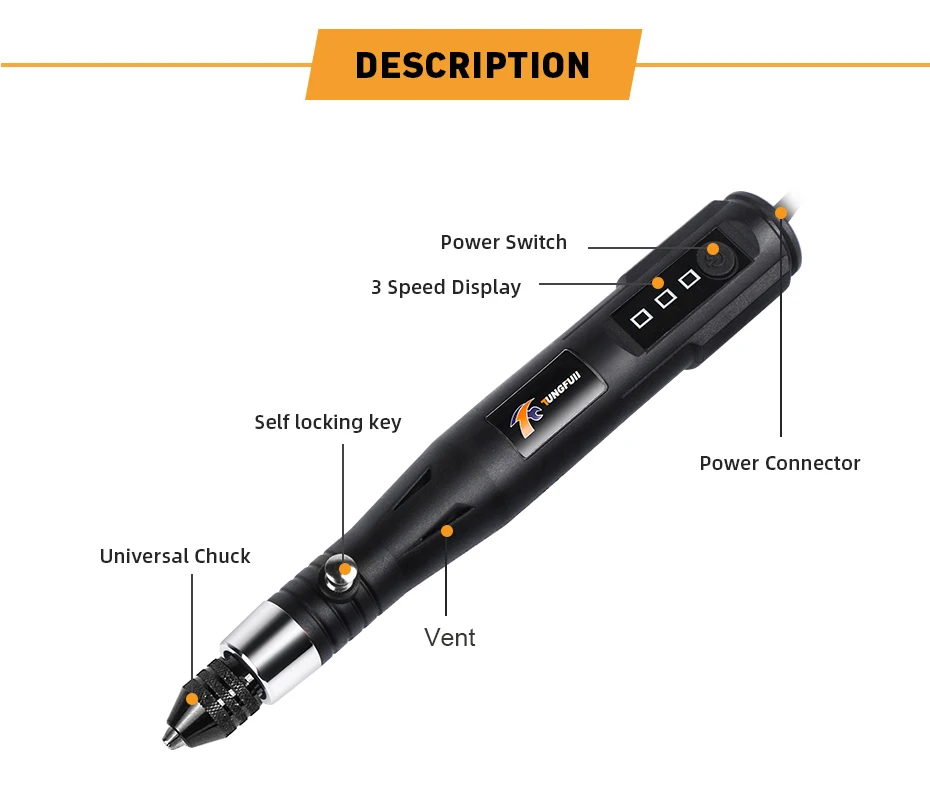 DESCRIPTION

Power Switch

3 Speed Display

TUNGFUII

Self locking key

Power Connector

Universal Chuck

Vent