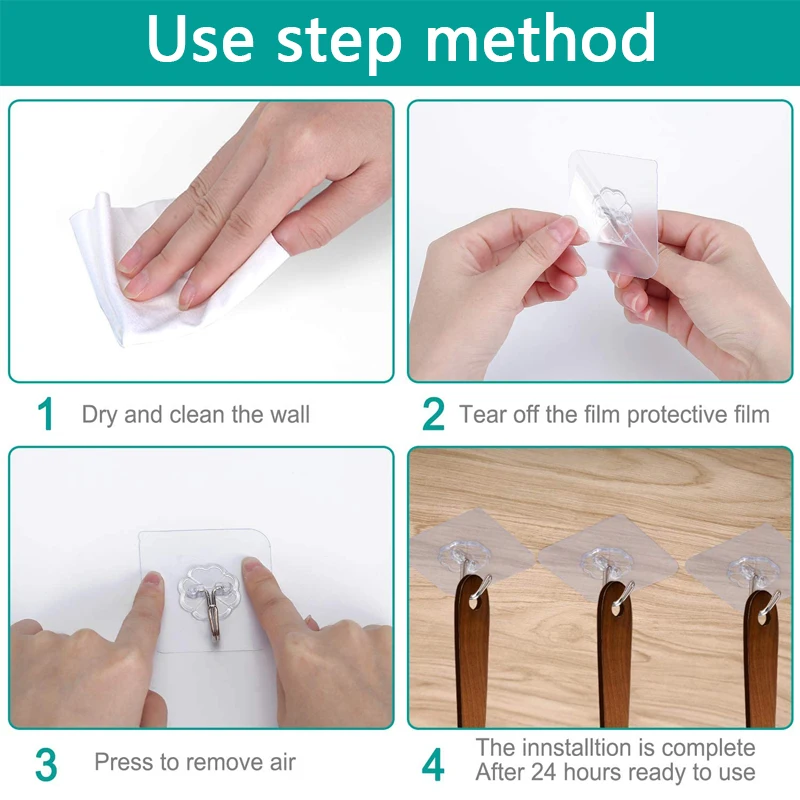 Use step method

1 Dry and clean the wall

2 Tear off the film protective film

3 Press to remove air

4 The innstalltion is complete
After 24 hours ready to use