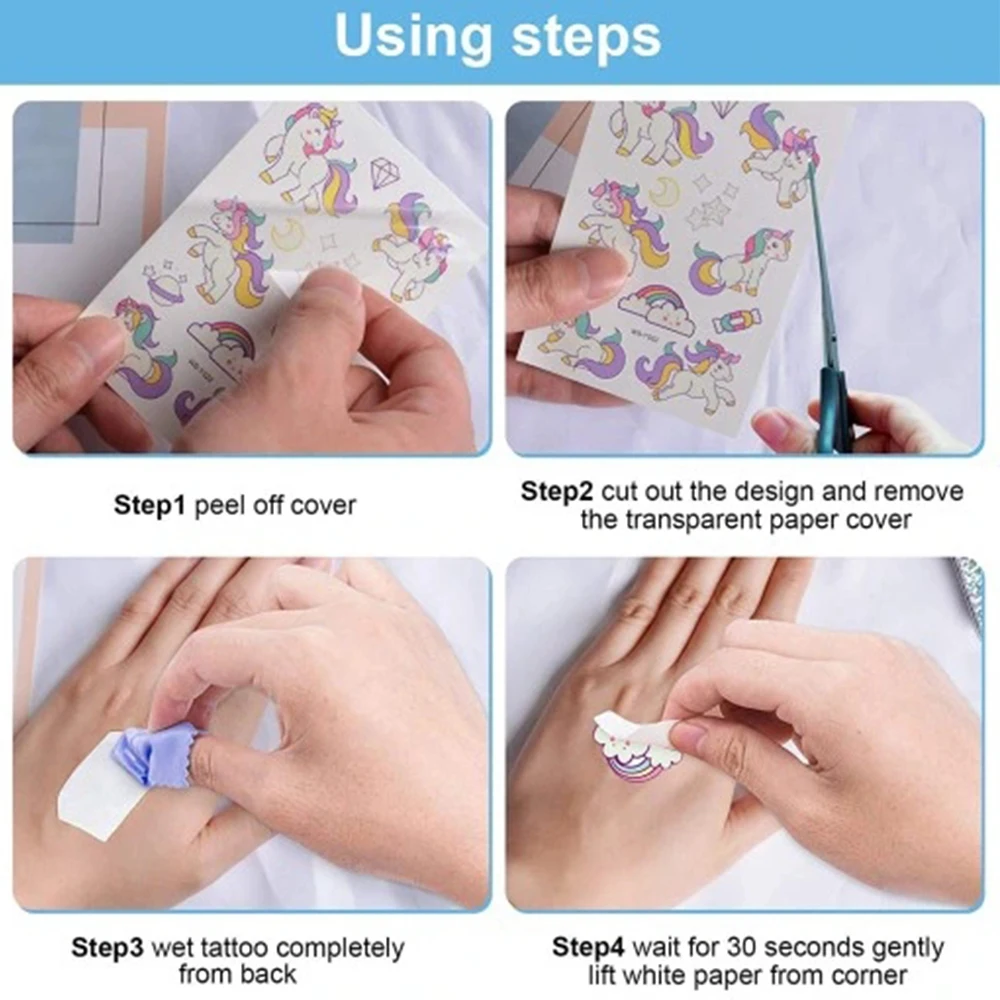 Using steps

Step1 peel off cover

Step2 cut out the design and remove the transparent paper cover

Step3 wet tattoo completely from back

Step4 wait for 30 seconds gently lift white paper from corner