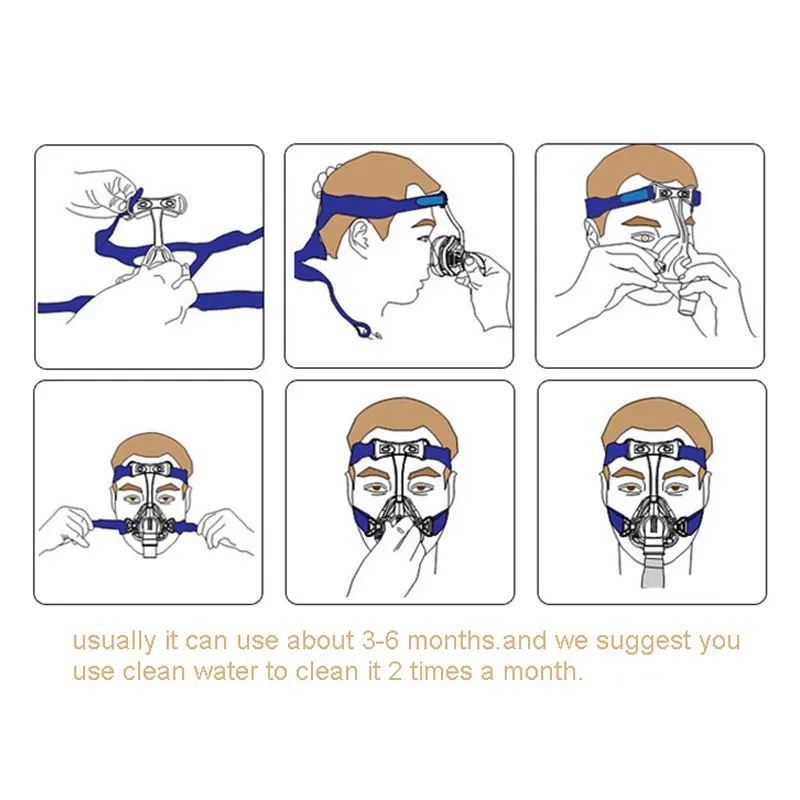 usually it can use about 3-6 months.and we suggest you use clean water to clean it 2 times a month.