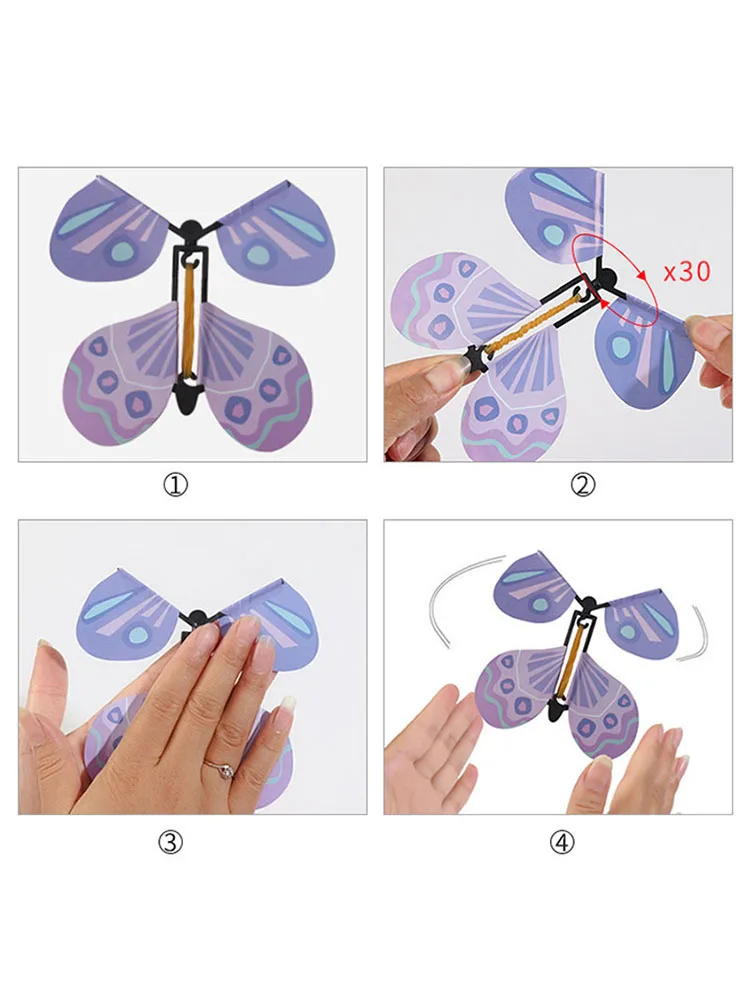 ①

x30

②

③

④