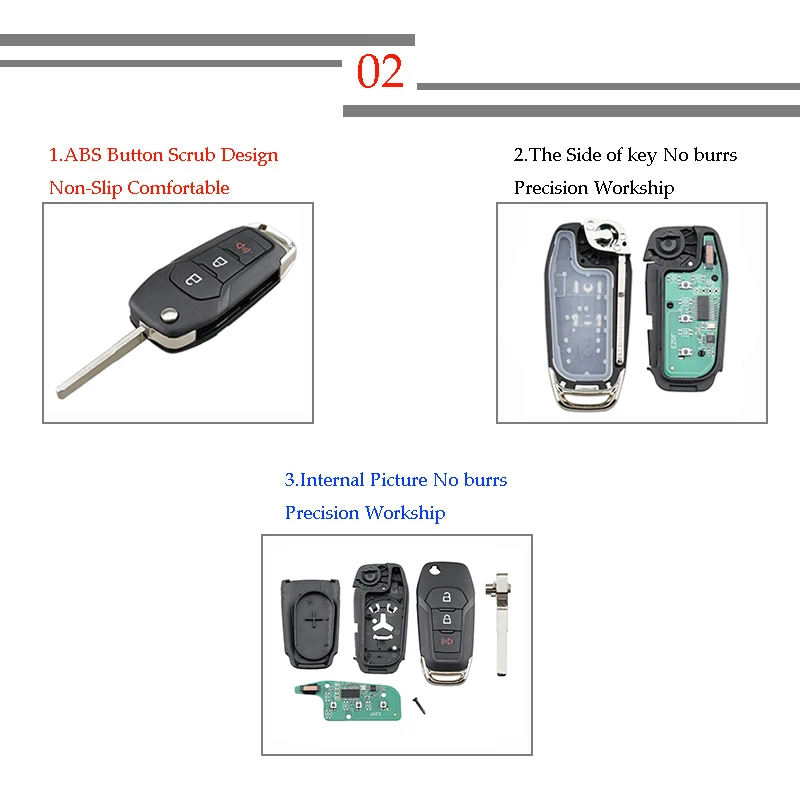 02

1.ABS Button Scrub Design
Non-Slip Comfortable

2.The Side of key No burrs
Precision Workship

3.Internal Picture No burrs
Precision Workship