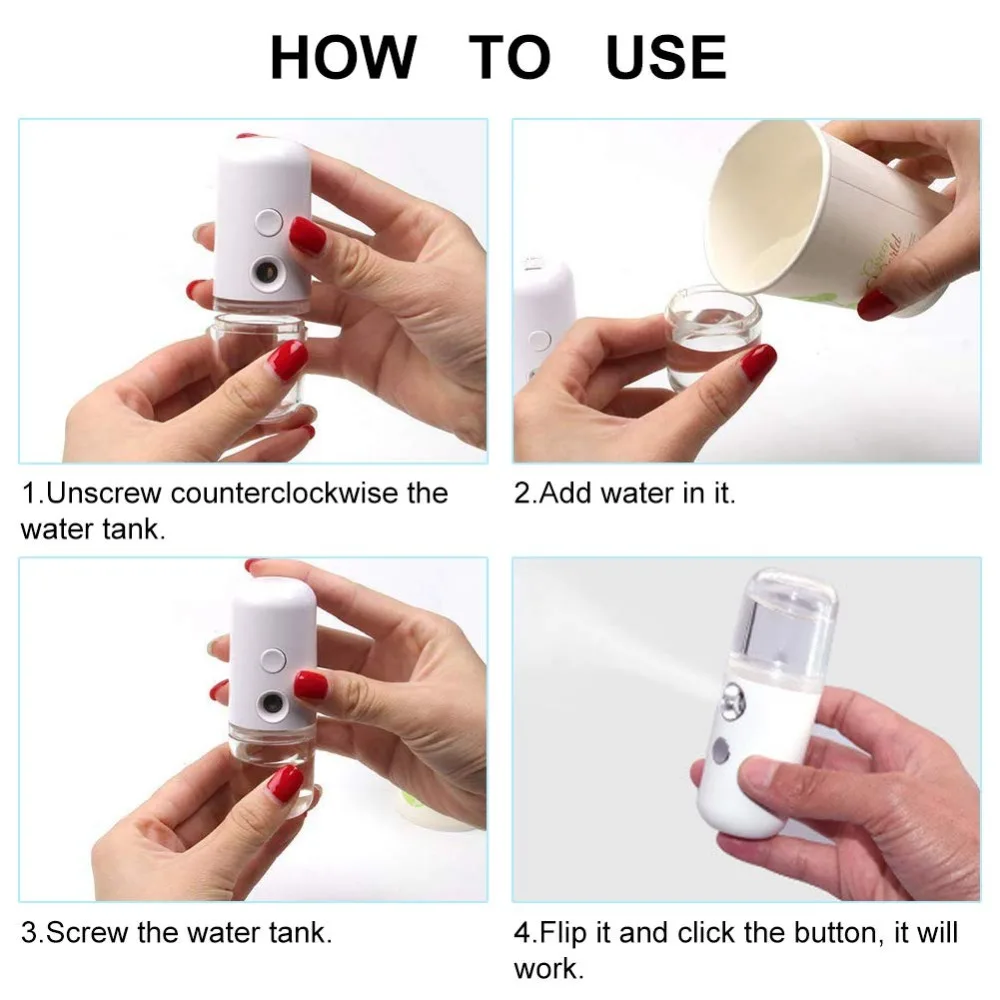 HOW TO USE

1.Unscrew counterclockwise the water tank.

2.Add water in it.

3.Screw the water tank.

4.Flip it and click the button, it will work.