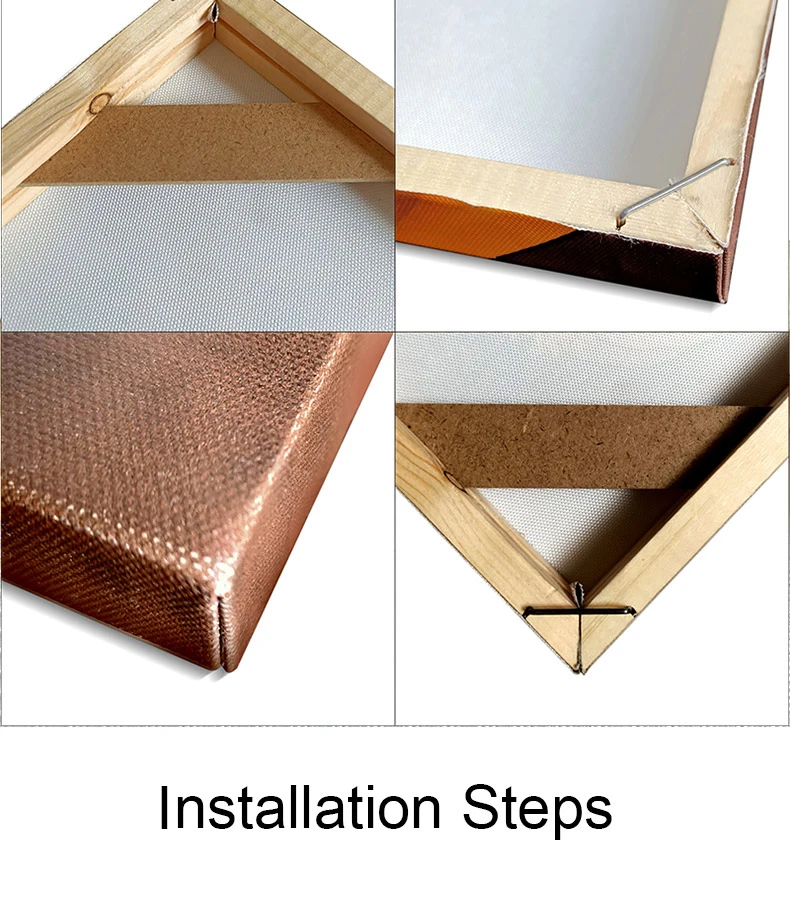 Installation Steps