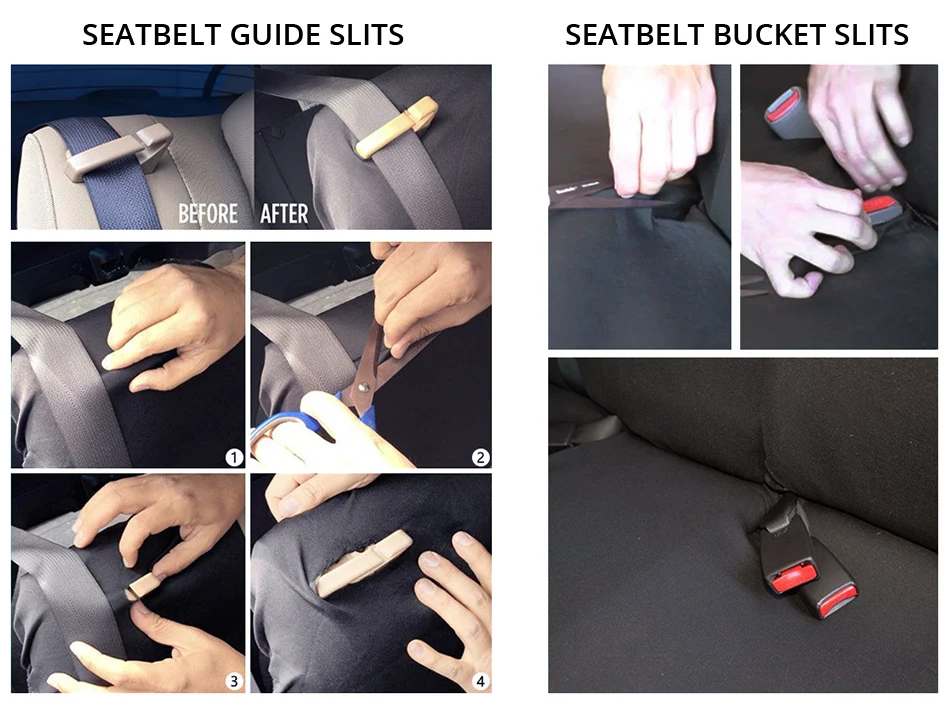 SEATBELT GUIDE SLITS

BEFORE AFTER

1
2
3
4

SEATBELT BUCKET SLITS