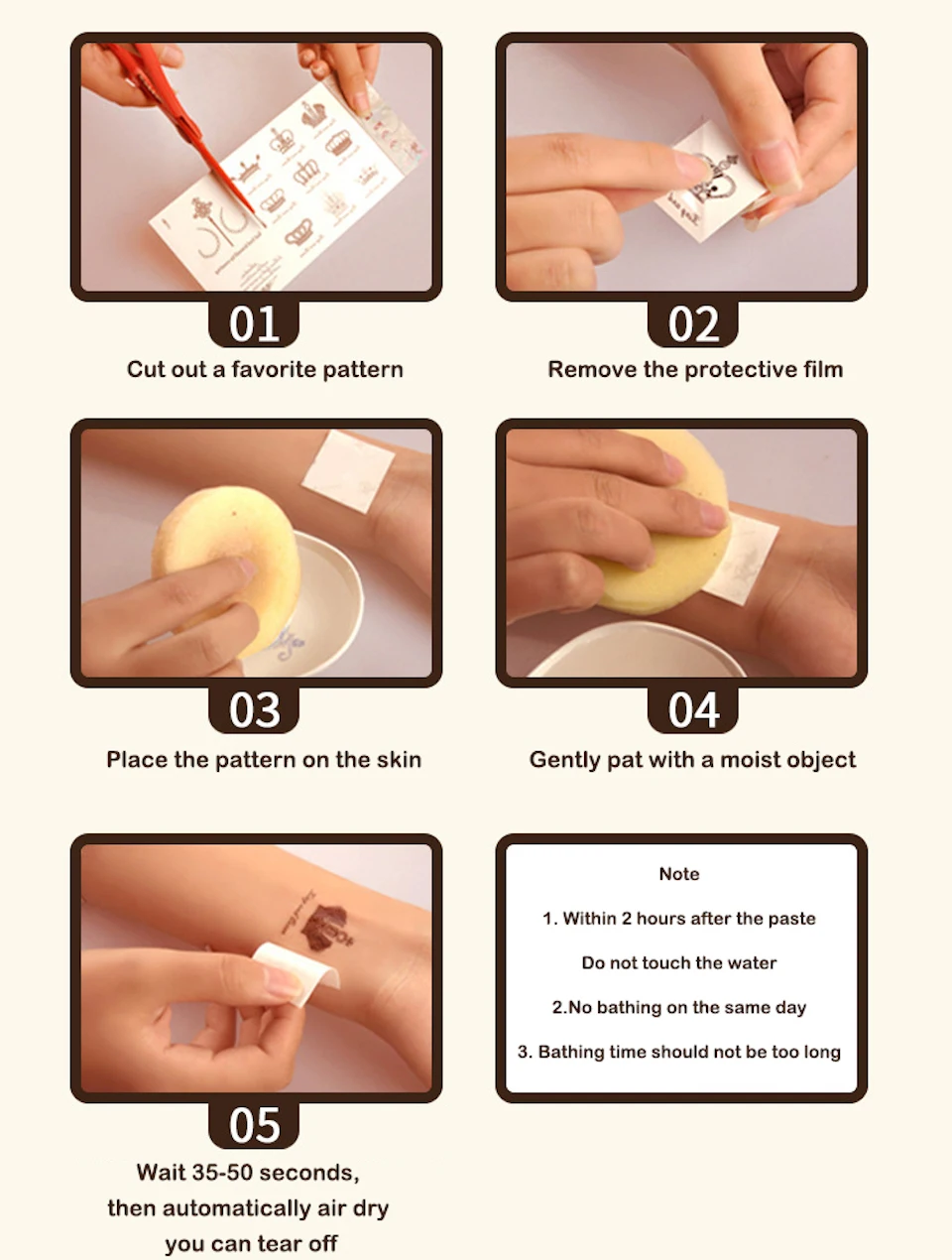 01
Cut out a favorite pattern

02
Remove the protective film

03
Place the pattern on the skin

04
Gently pat with a moist object

05
Wait 35-50 seconds, then automatically air dry you can tear off

Note

1. Within 2 hours after the paste

Do not touch the water

2.No bathing on the same day

3. Bathing time should not be too long