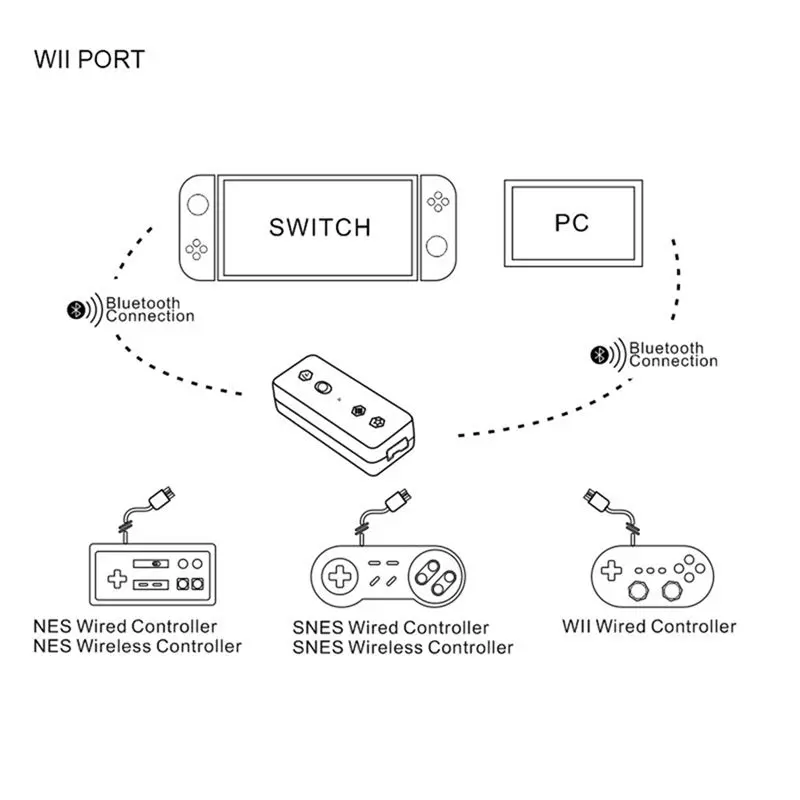 WII PORT

SWITCH

PC

Bluetooth Connection

Bluetooth Connection

NES Wired Controller
NES Wireless Controller

SNES Wired Controller
SNES Wireless Controller

WII Wired Controller