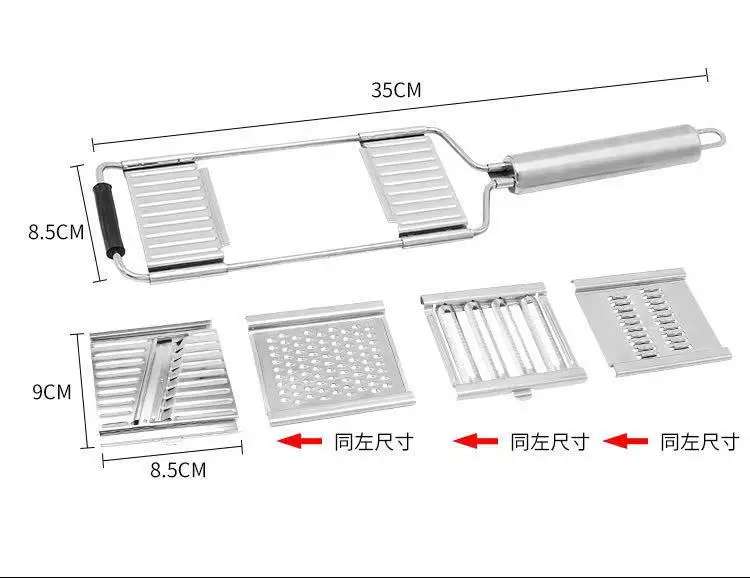 35CM

8.5CM

9CM

8.5CM

同左尺寸

同左尺寸

同左尺寸