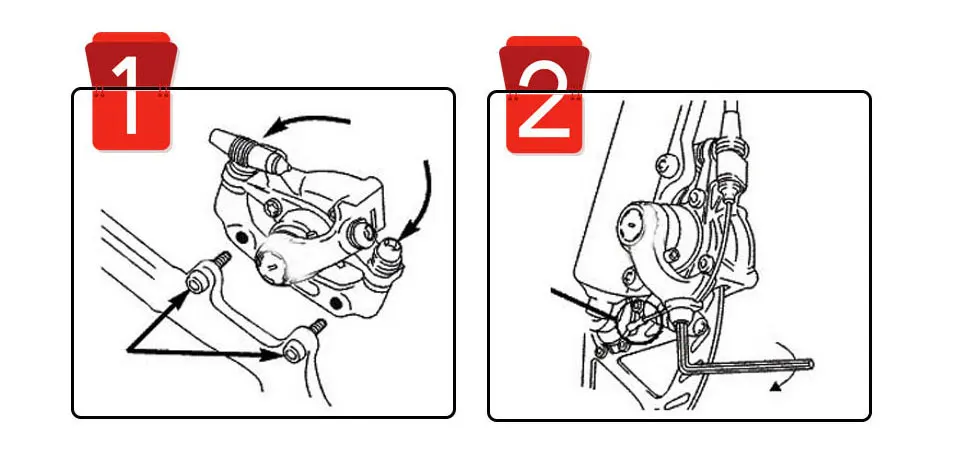 1

2