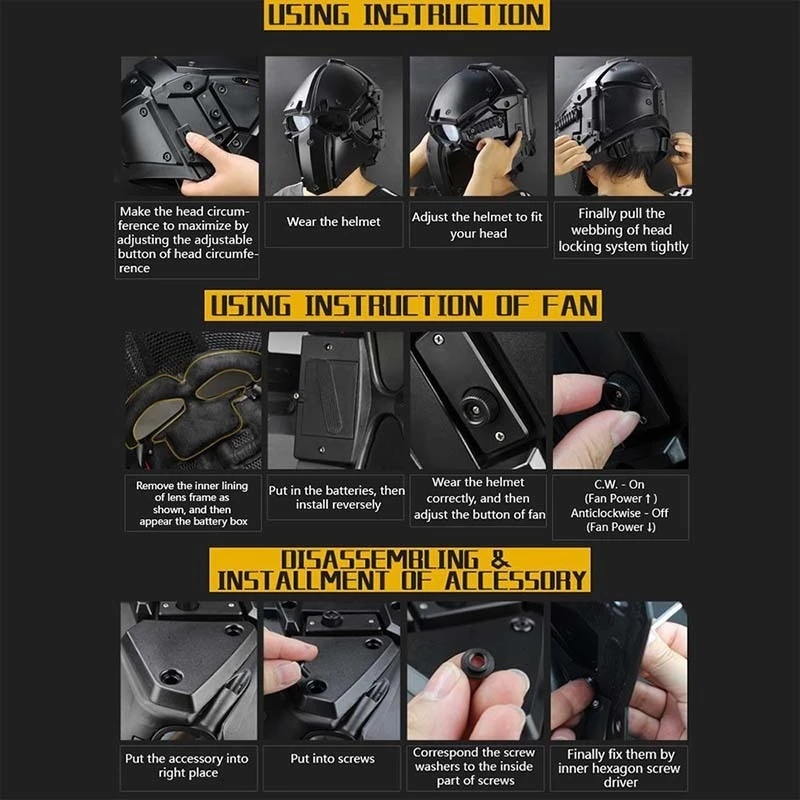 USING INSTRUCTION

Make the head circumference to maximize by adjusting the adjustable button of head circumference

Wear the helmet

Adjust the helmet to fit your head

Finally pull the webbing of head locking system tightly

USING INSTRUCTION OF FAN

Remove the inner lining of lens frame as shown, and then appear the battery box

Put in the batteries, then install reversely

Wear the helmet correctly, and then adjust the button of fan

C.W. - On
(Fan Power ↑)
Anticlockwise - Off
(Fan Power ↓)

DISASSEMBLING & INSTALLMENT OF ACCESSORY

Put the accessory into right place

Put into screws

Correspond the screw washers to the inside part of screws

Finally fix them by inner hexagon screw driver