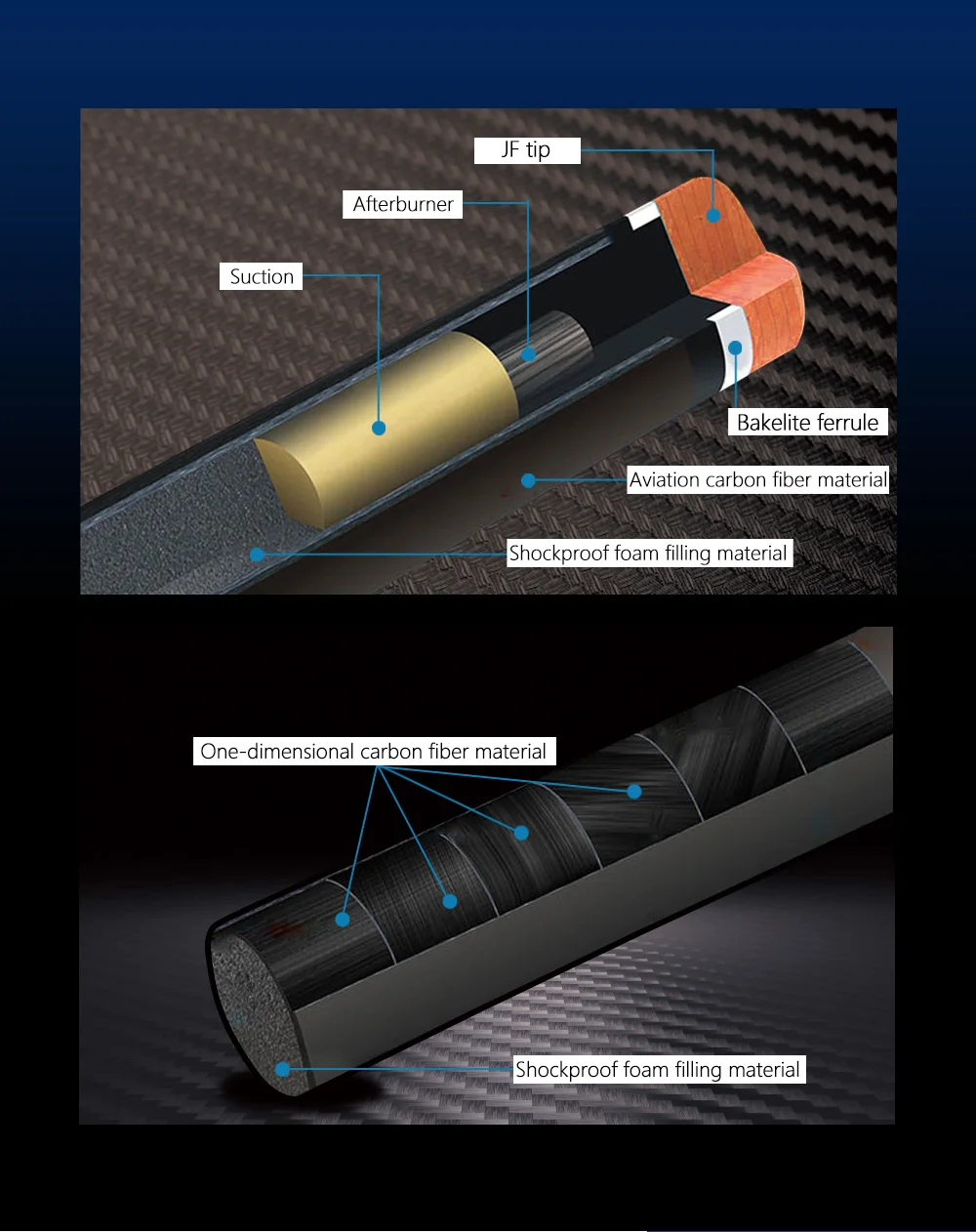 JF tip

Afterburner

Suction

Bakelite ferrule

Aviation carbon fiber material

Shockproof foam filling material

One-dimensional carbon fiber material

Shockproof foam filling material