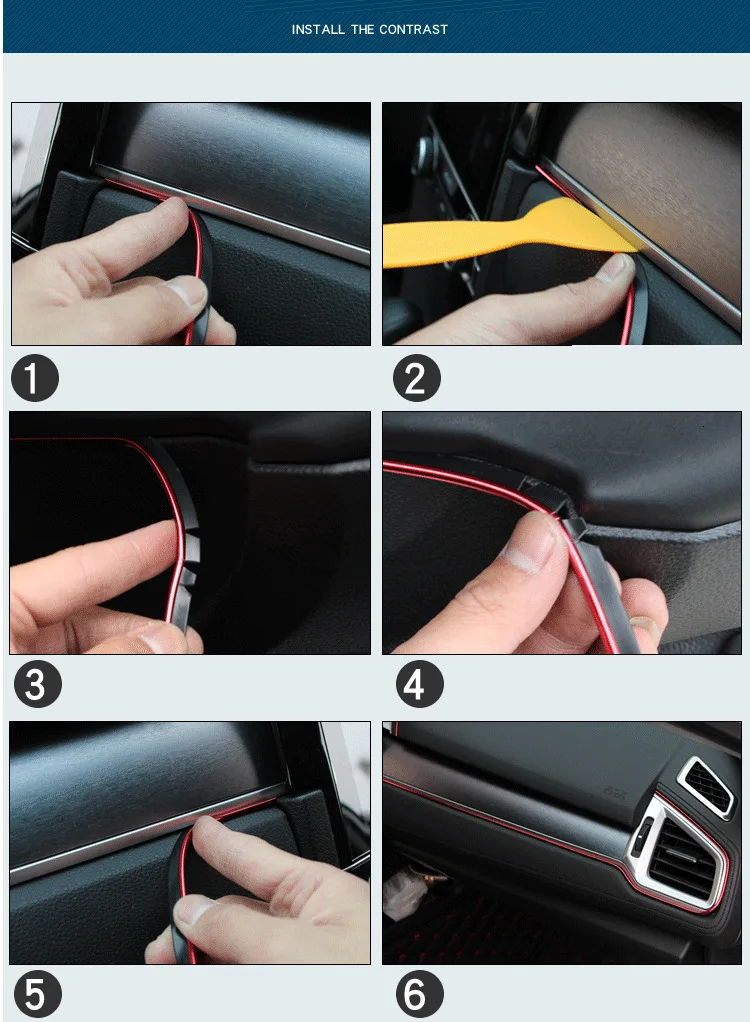 INSTALL THE CONTRAST

1

2

3

4

5

6