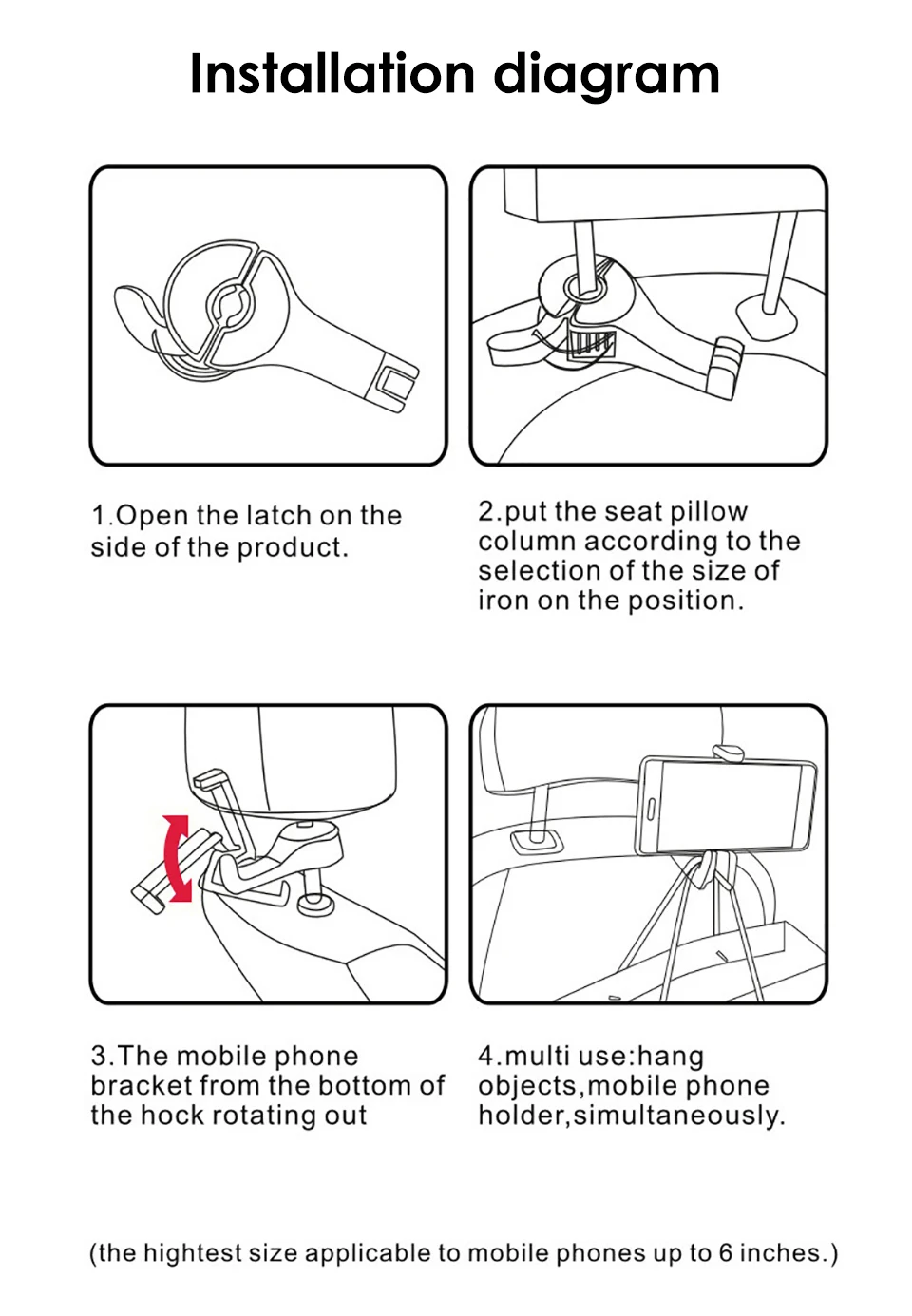 Installation diagram

1.Open the latch on the side of the product.

2.put the seat pillow column according to the selection of the size of iron on the position.

3.The mobile phone bracket from the bottom of the hock rotating out

4.multi use:hang objects,mobile phone holder,simultaneously.

(the hightest size applicable to mobile phones up to 6 inches.)