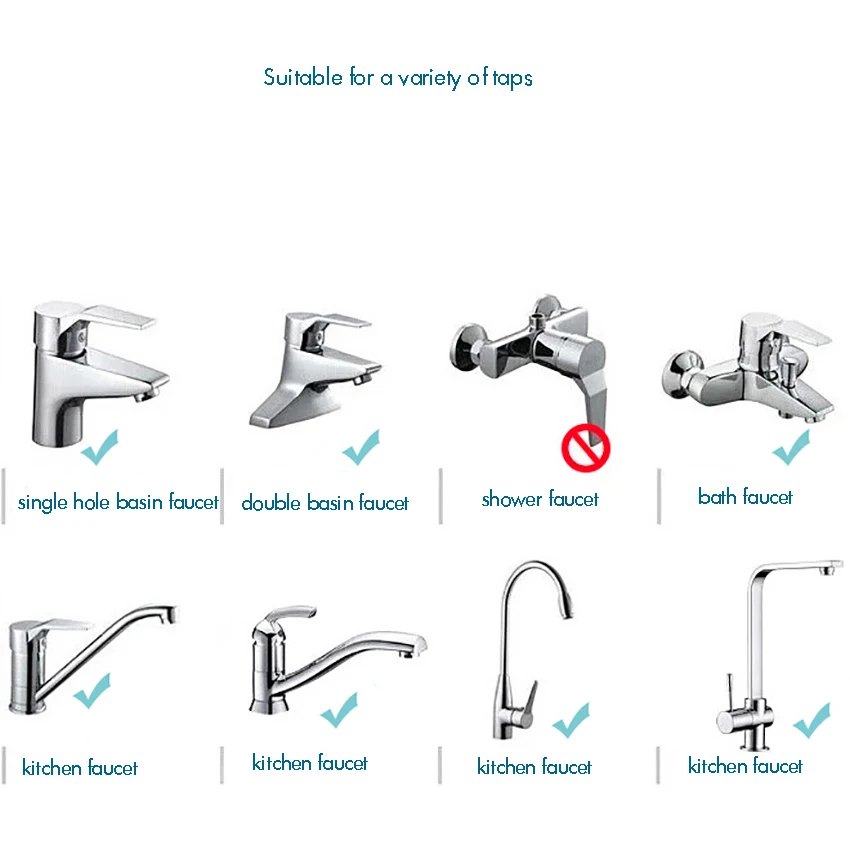 Suitable for a variety of taps

single hole basin faucet

double basin faucet

shower faucet

bath faucet

kitchen faucet

kitchen faucet

kitchen faucet

kitchen faucet