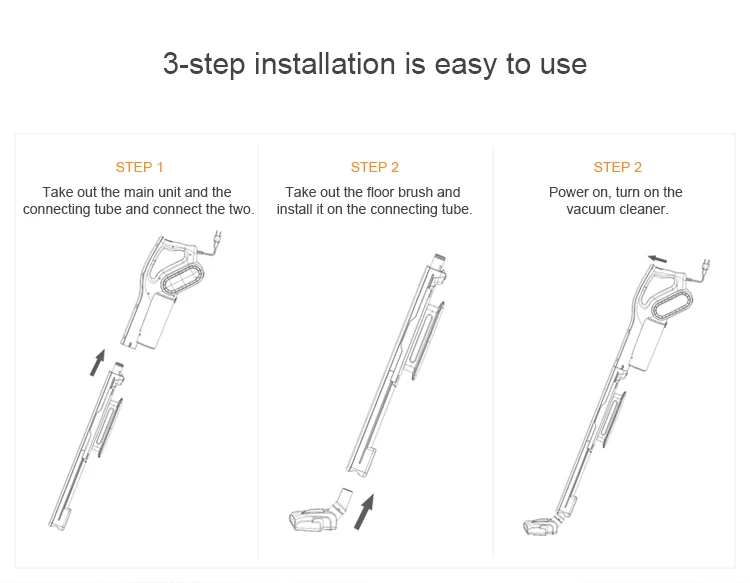 3-step installation is easy to use

STEP 1
Take out the main unit and the connecting tube and connect the two.

STEP 2
Take out the floor brush and install it on the connecting tube.

STEP 2
Power on, turn on the vacuum cleaner.