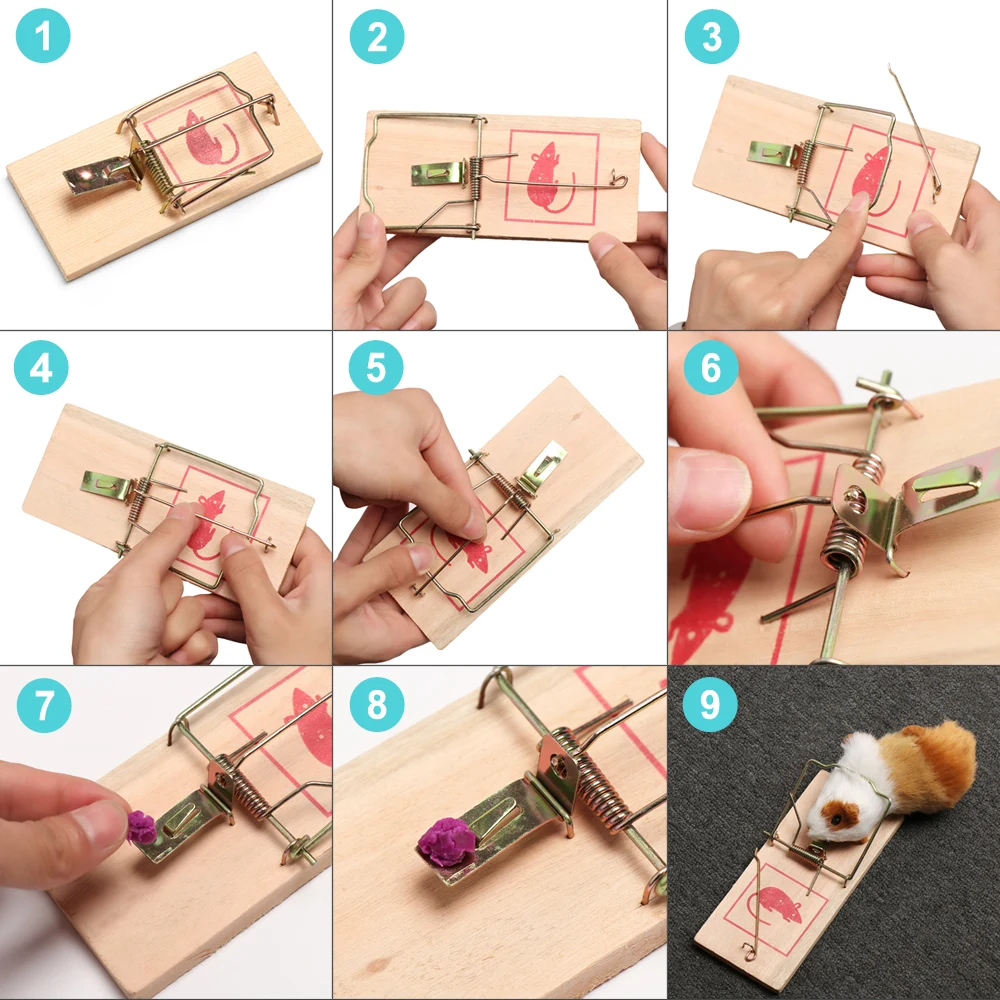 1

2

3

4

5

6

7

8

9