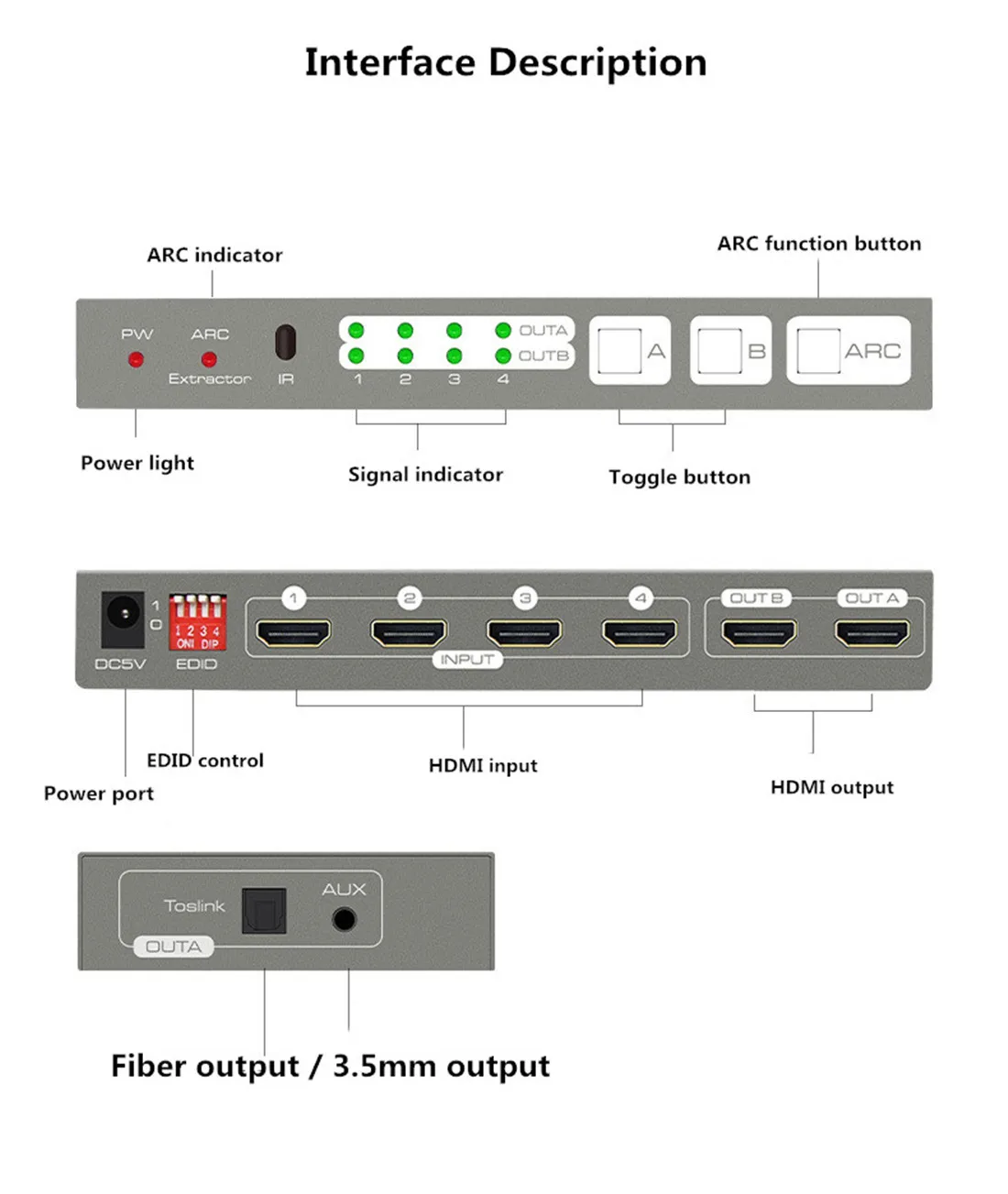 Interface Description

ARC indicator

ARC function button

PW

ARC

Extractor

IR

OUTA

OUTB

1 2 3 4

A

B

ARC

Power light

Signal indicator

Toggle button

1
0

1 2 3 4
ON DIP

DC5V

EDID

1

2

3

4

INPUT

OUT B

OUT A

EDID control

Power port

HDMI input

HDMI output

Toslink

AUX

OUTA

Fiber output / 3.5mm output