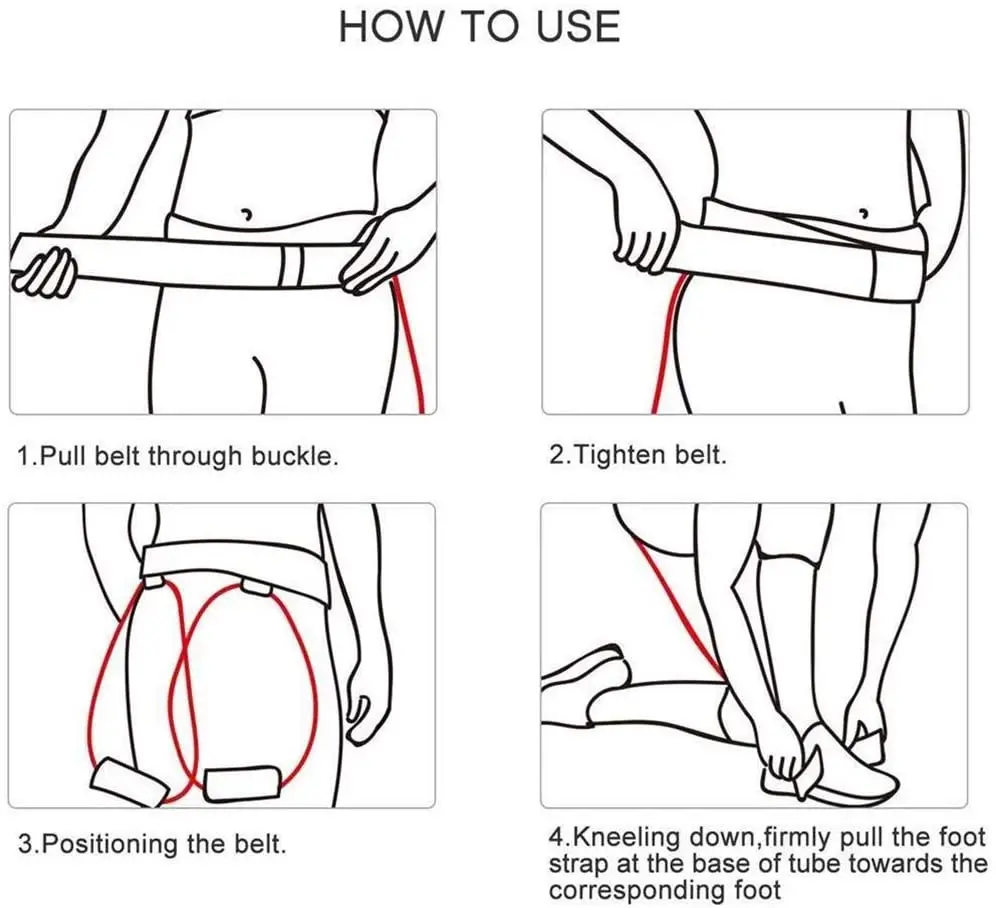 HOW TO USE

1.Pull belt through buckle.

2.Tighten belt.

3.Positioning the belt.

4.Kneeling down,firmly pull the foot strap at the base of tube towards the corresponding foot