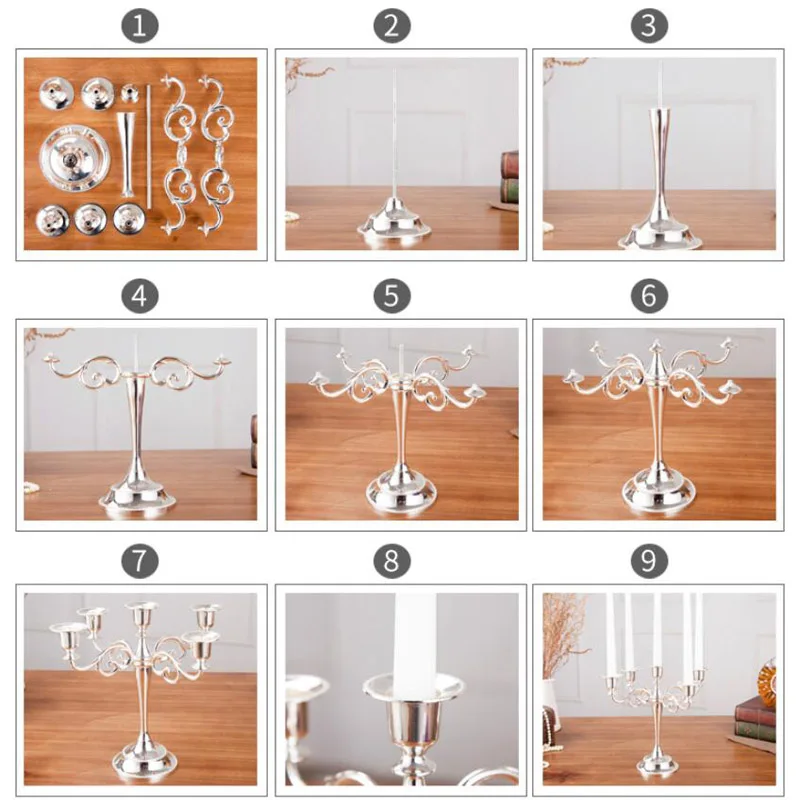 1

2

3

4

5

6

7

8

9