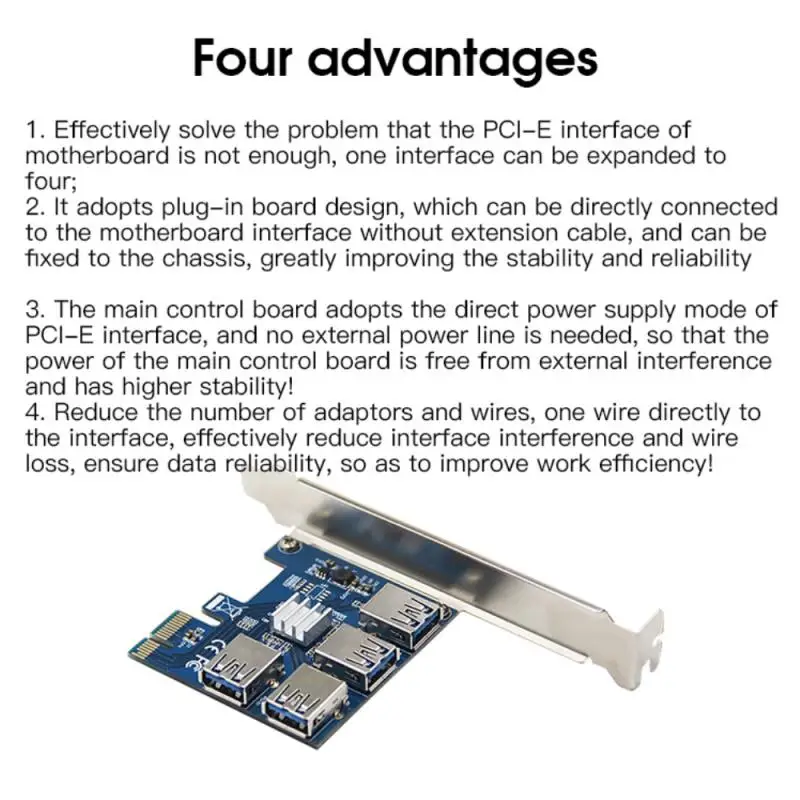 Four advantages

1. Effectively solve the problem that the PCI-E interface of motherboard is not enough, one interface can be expanded to four;
2. It adopts plug-in board design, which can be directly connected to the motherboard interface without extension cable, and can be fixed to the chassis, greatly improving the stability and reliability

3. The main control board adopts the direct power supply mode of PCI-E interface, and no external power line is needed, so that the power of the main control board is free from external interference and has higher stability!
4. Reduce the number of adaptors and wires, one wire directly to the interface, effectively reduce interface interference and wire loss, ensure data reliability, so as to improve work efficiency!