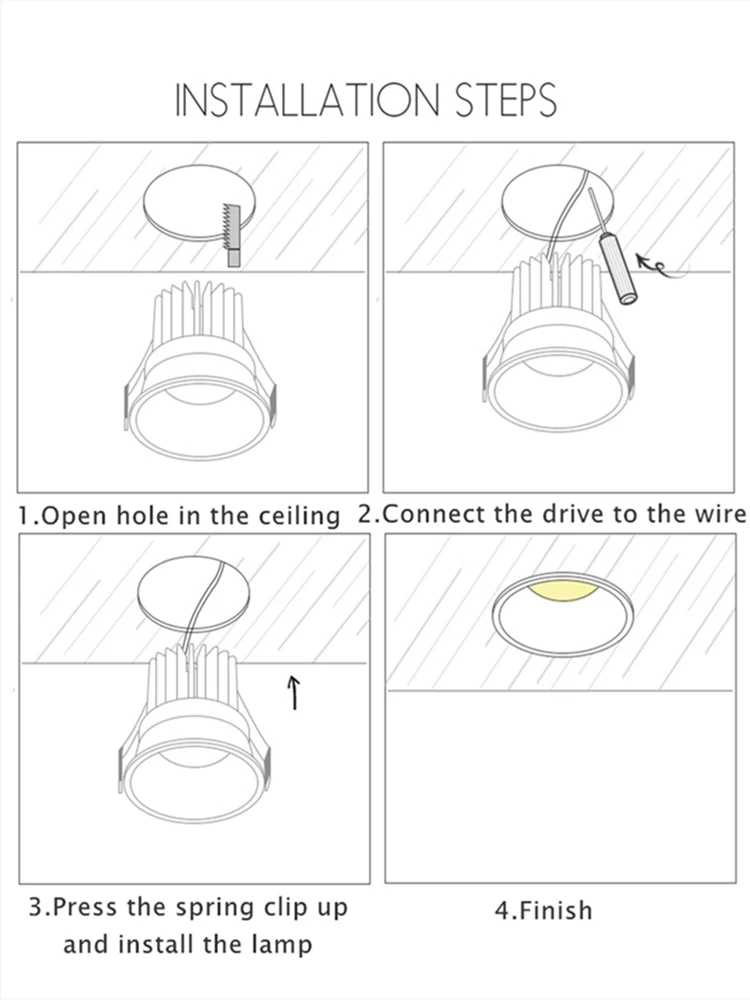 INSTALLATION STEPS

1.Open hole in the ceiling

2.Connect the drive to the wire

3.Press the spring clip up and install the lamp

4.Finish