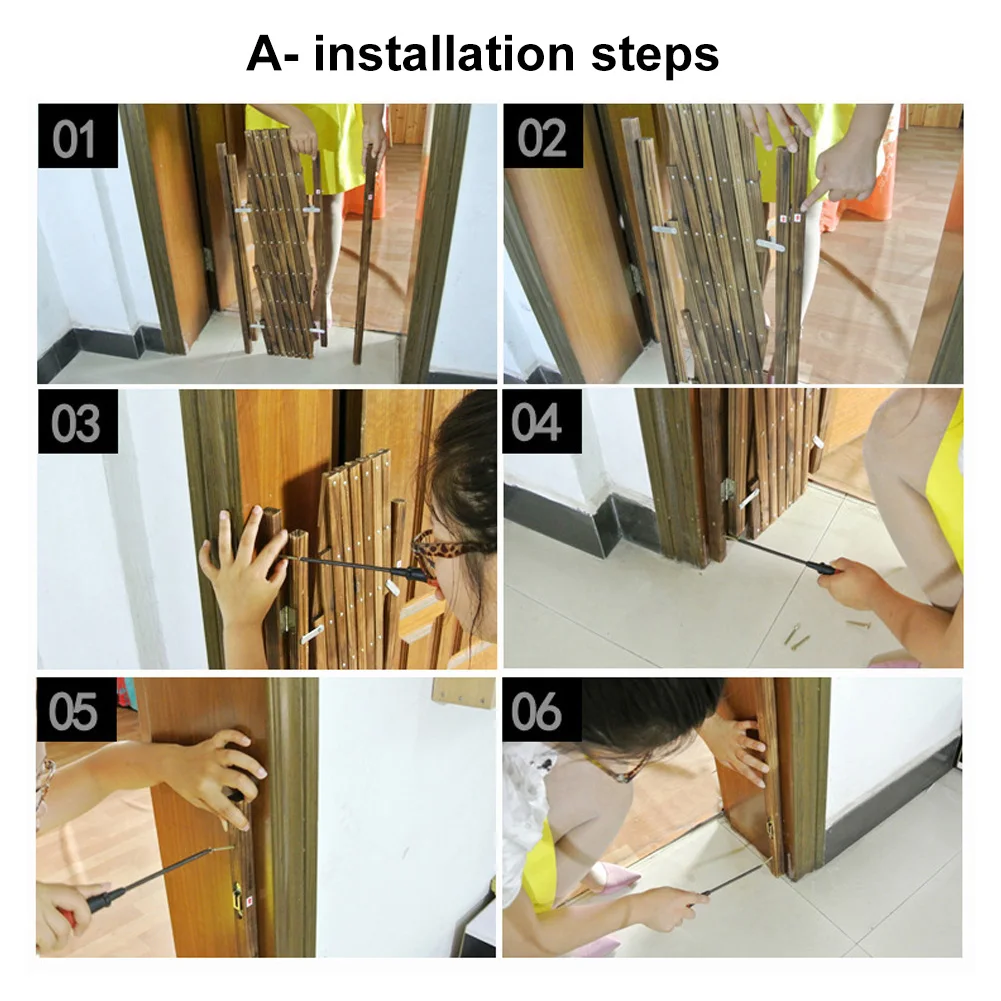 A- installation steps

01

02

03

04

05

06