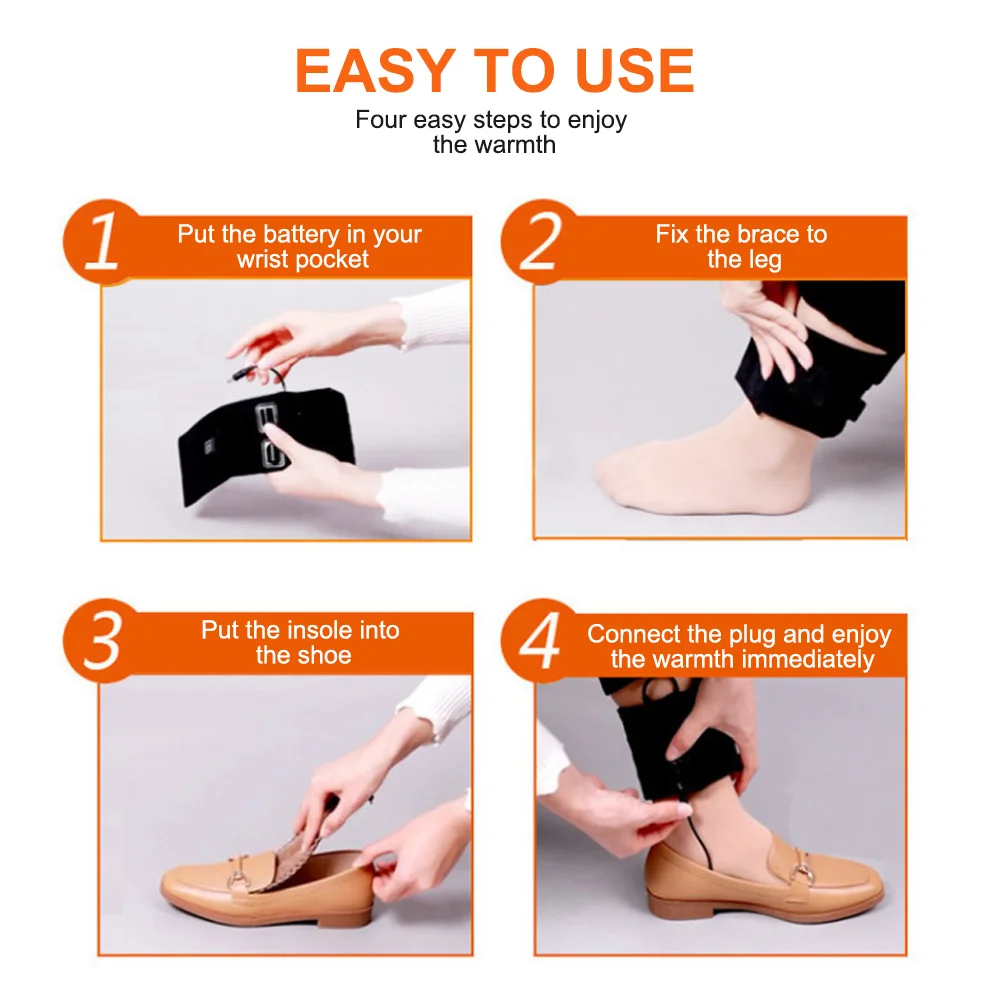 EASY TO USE

Four easy steps to enjoy the warmth

1 Put the battery in your wrist pocket

2 Fix the brace to the leg

3 Put the insole into the shoe

4 Connect the plug and enjoy the warmth immediately