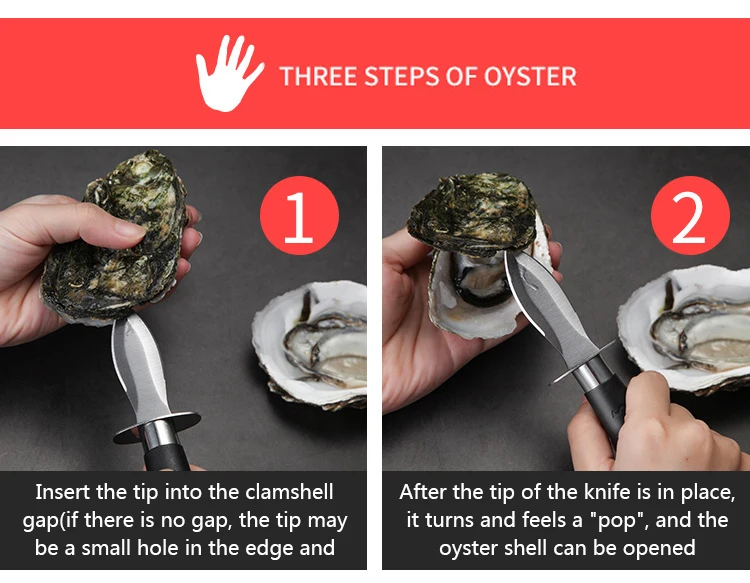 THREE STEPS OF OYSTER

1

Insert the tip into the clamshell gap(if there is no gap, the tip may be a small hole in the edge and

2

After the tip of the knife is in place, it turns and feels a "pop", and the oyster shell can be opened