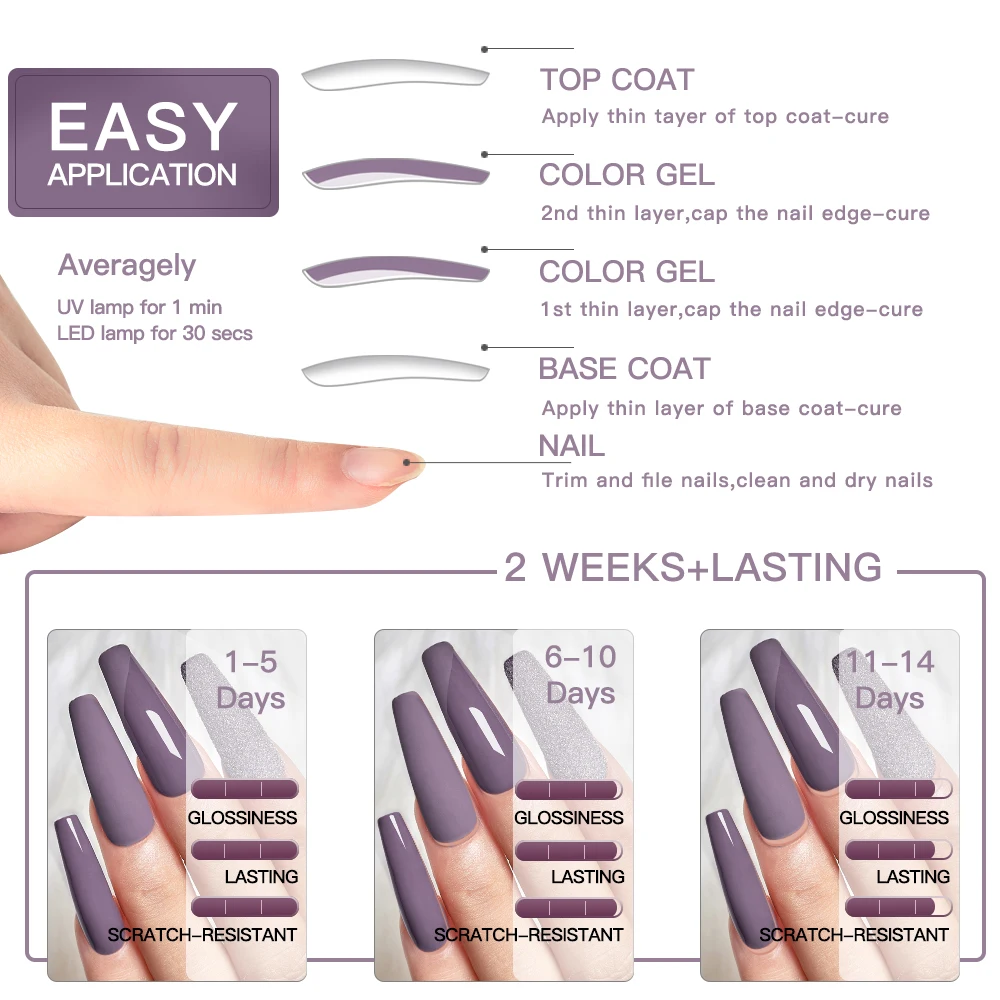 EASY
APPLICATION

Averagely
UV lamp for 1 min
LED lamp for 30 secs

TOP COAT
Apply thin tayer of top coat-cure

COLOR GEL
2nd thin layer,cap the nail edge-cure

COLOR GEL
1st thin layer,cap the nail edge-cure

BASE COAT
Apply thin layer of base coat-cure

NAIL
Trim and file nails,clean and dry nails

2 WEEKS+LASTING

1-5 Days
GLOSSINESS
LASTING
SCRATCH-RESISTANT

6-10 Days
GLOSSINESS
LASTING
SCRATCH-RESISTANT

11-14 Days
GLOSSINESS
LASTING
SCRATCH-RESISTANT