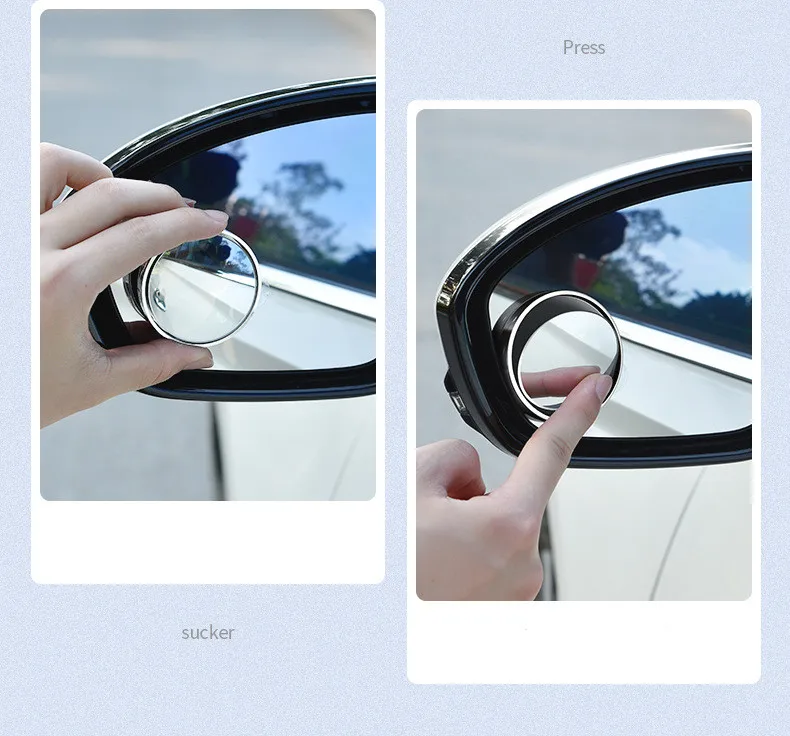 Press

sucker