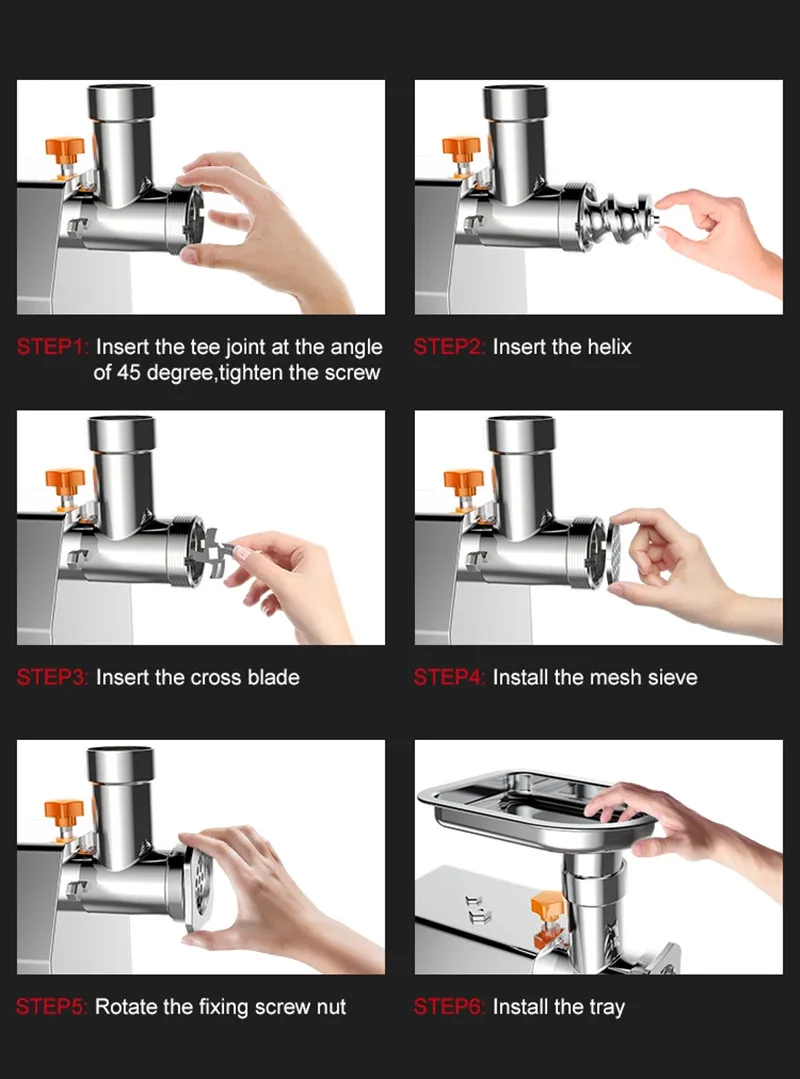 STEP1: Insert the tee joint at the angle of 45 degree,tighten the screw

STEP2: Insert the helix

STEP3: Insert the cross blade

STEP4: Install the mesh sieve

STEP5: Rotate the fixing screw nut

STEP6: Install the tray