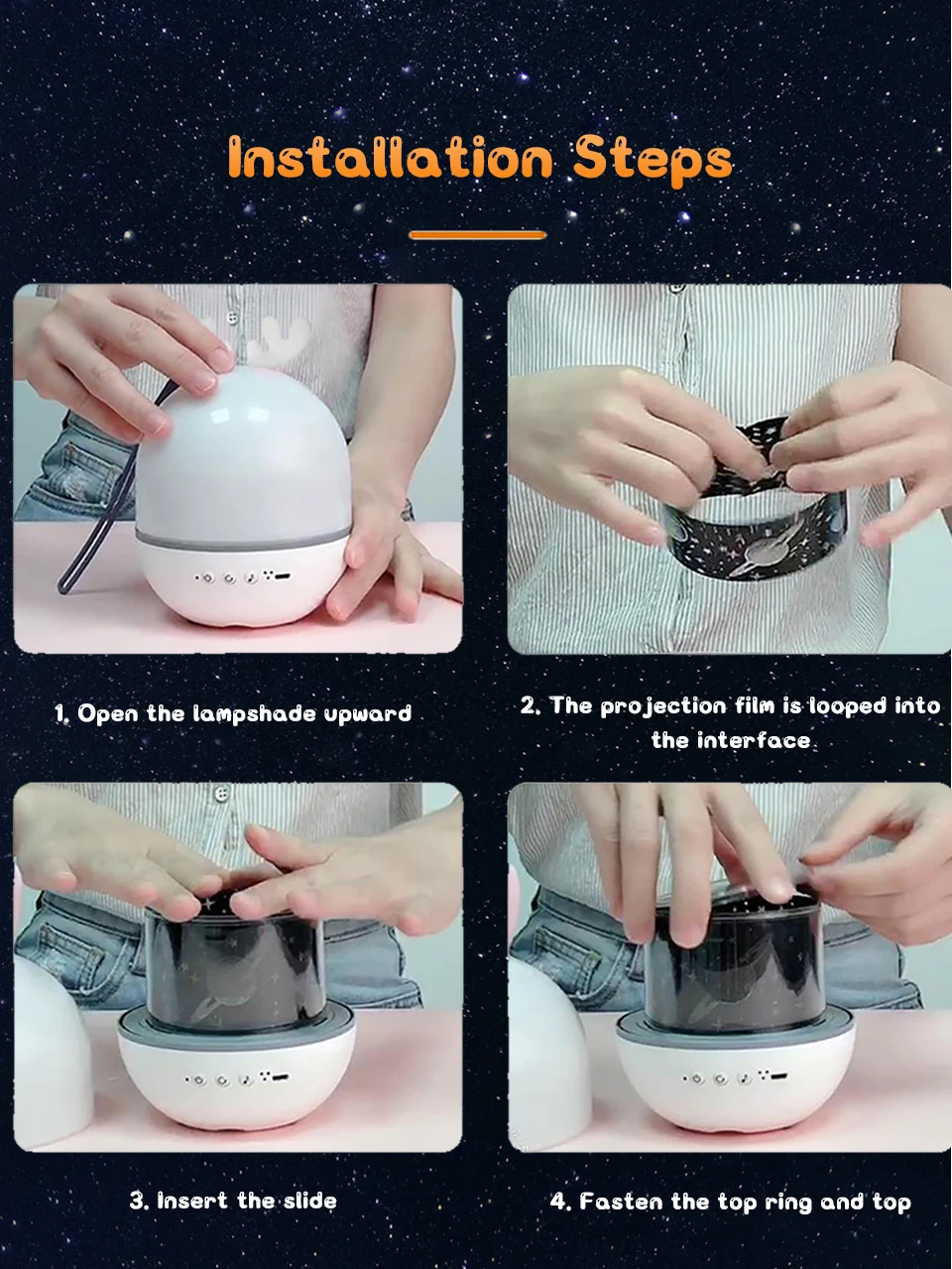 Installation Steps

1. Open the lampshade upward

2. The projection film is looped into the interface

3. Insert the slide

4. Fasten the top ring and top