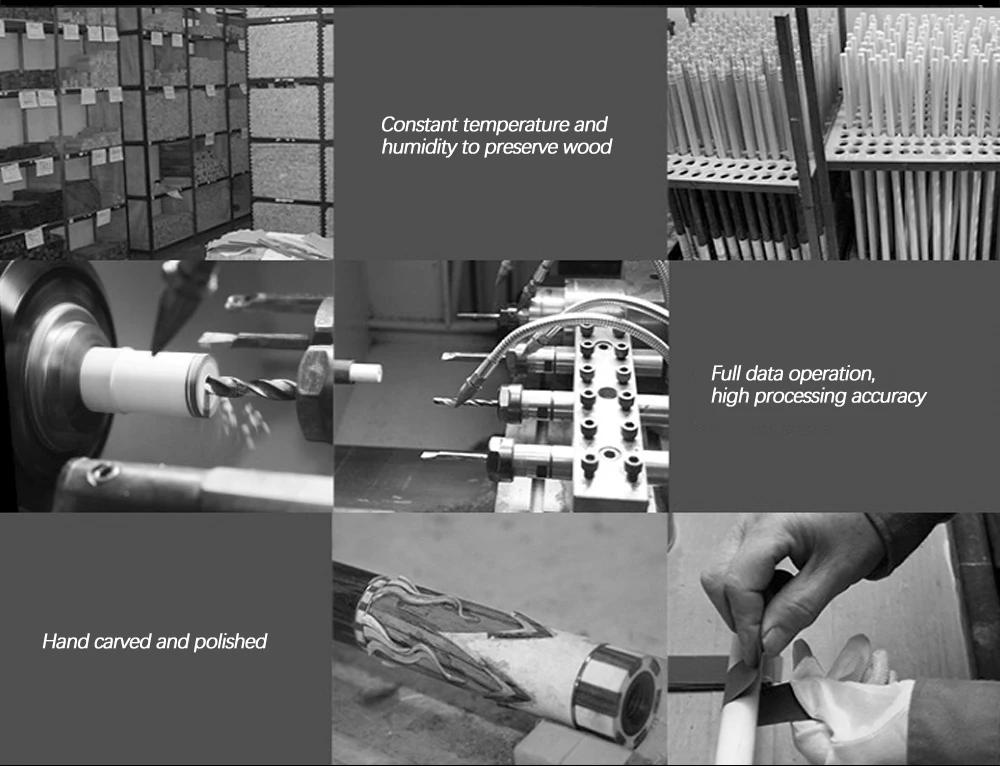 Constant temperature and humidity to preserve wood

Full data operation, high processing accuracy

Hand carved and polished