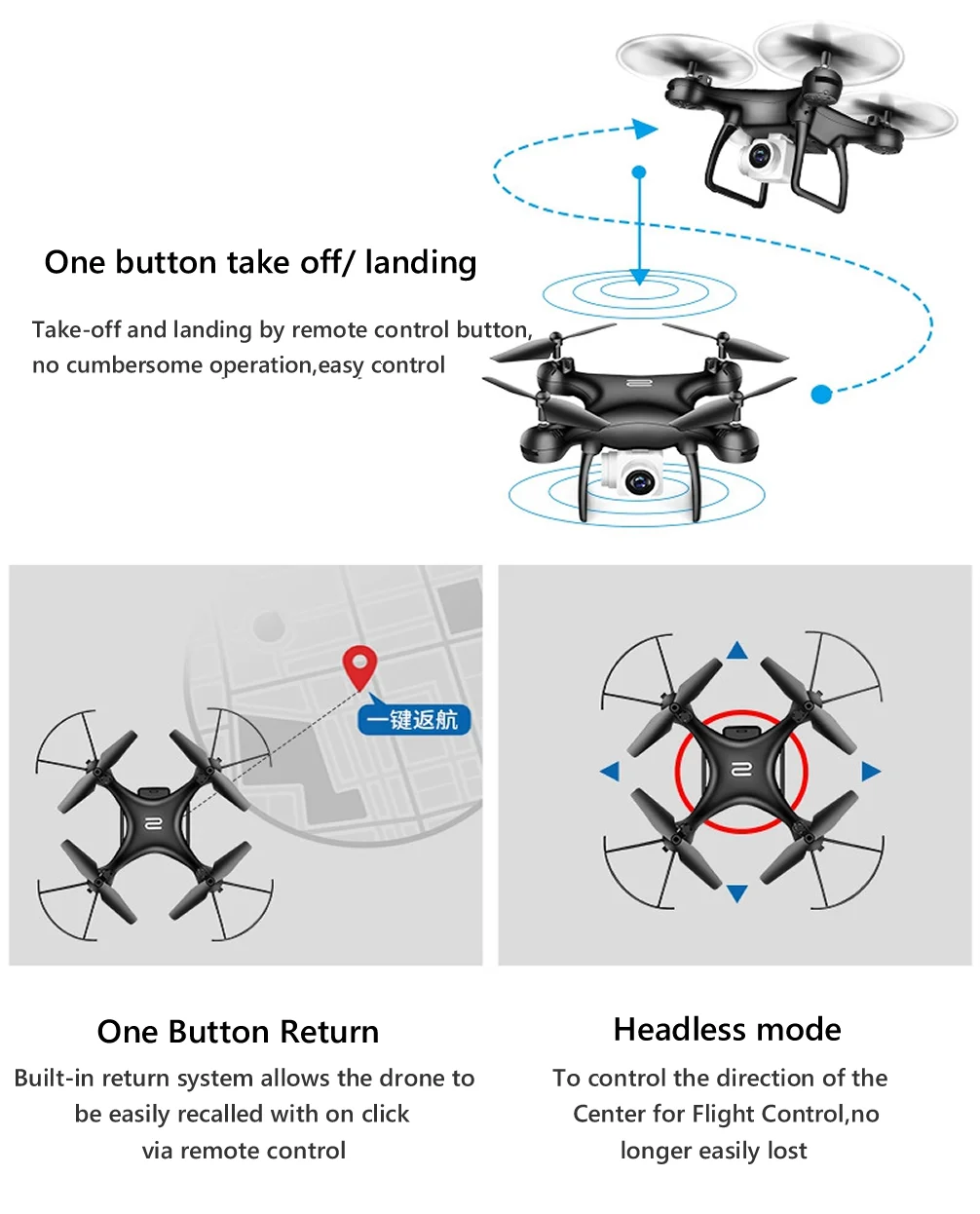 One button take off/ landing

Take-off and landing by remote control button, no cumbersome operation,easy control

一键返航

One Button Return

Built-in return system allows the drone to be easily recalled with on click via remote control

Headless mode

To control the direction of the Center for Flight Control,no longer easily lost