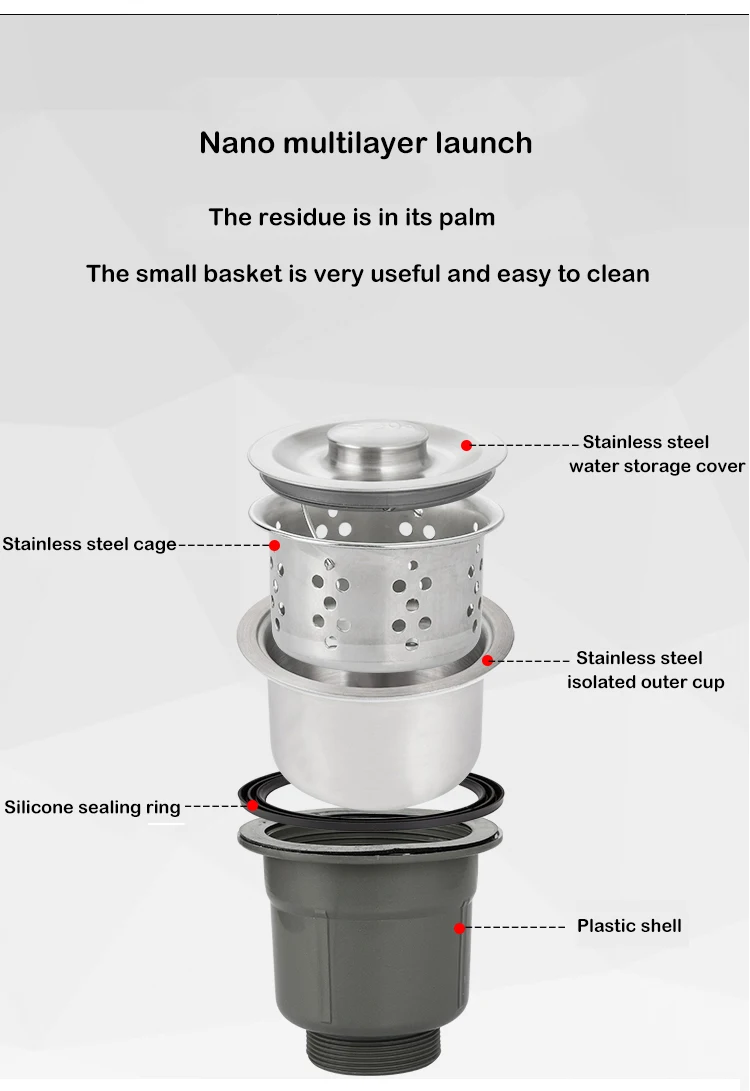 Nano multilayer launch

The residue is in its palm

The small basket is very useful and easy to clean

Stainless steel water storage cover

Stainless steel cage

Stainless steel isolated outer cup

Silicone sealing ring

Plastic shell